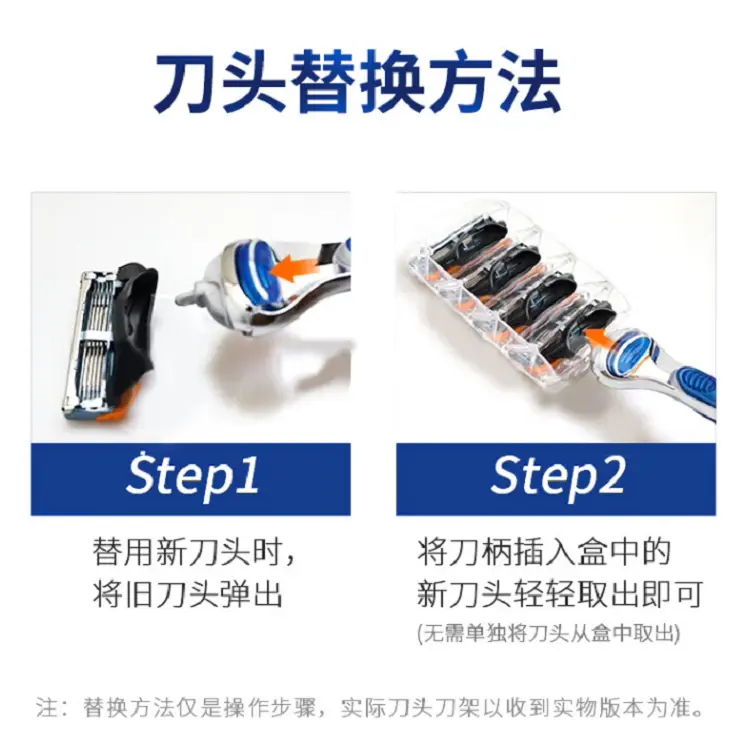 刀头替换方法

Step1

替用新刀头时，
将旧刀头弹出

Step2

将刀柄插入盒中的
新刀头轻轻取出即可
(无需单独将刀头从盒中取出)

注：替换方法仅是操作步骤，实际刀头刀架以收到实物版本为准。