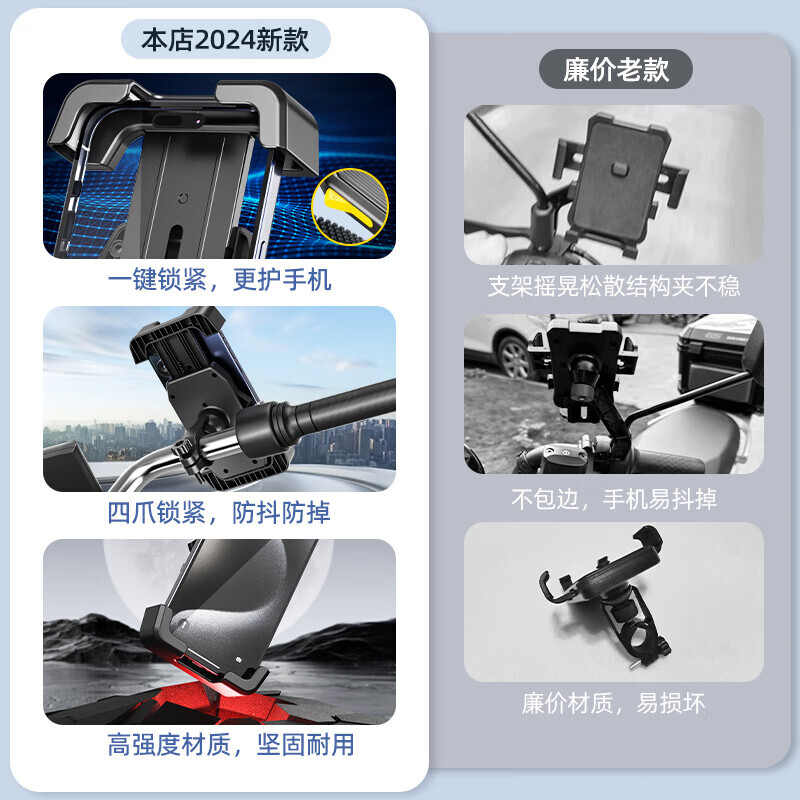 本店2024新款

一键锁紧，更护手机

四爪锁紧，防抖防掉

高强度材质，坚固耐用

廉价老款

支架摇晃松散结构夹不稳

不包边，手机易抖掉

廉价材质，易损坏