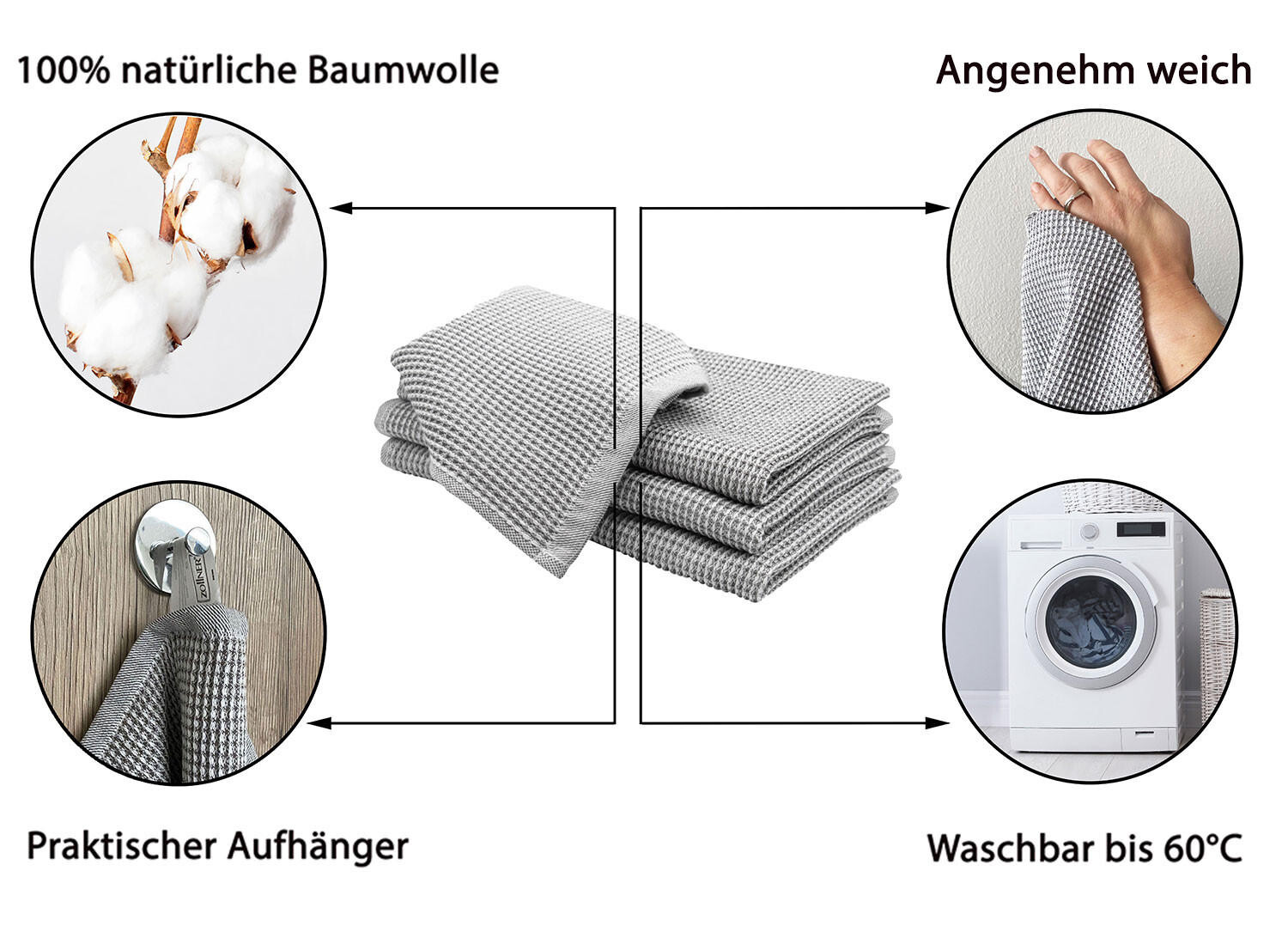 100% natürliche Baumwolle

Angenehm weich

ZOLLNER

Praktischer Aufhänger

Waschbar bis 60°C