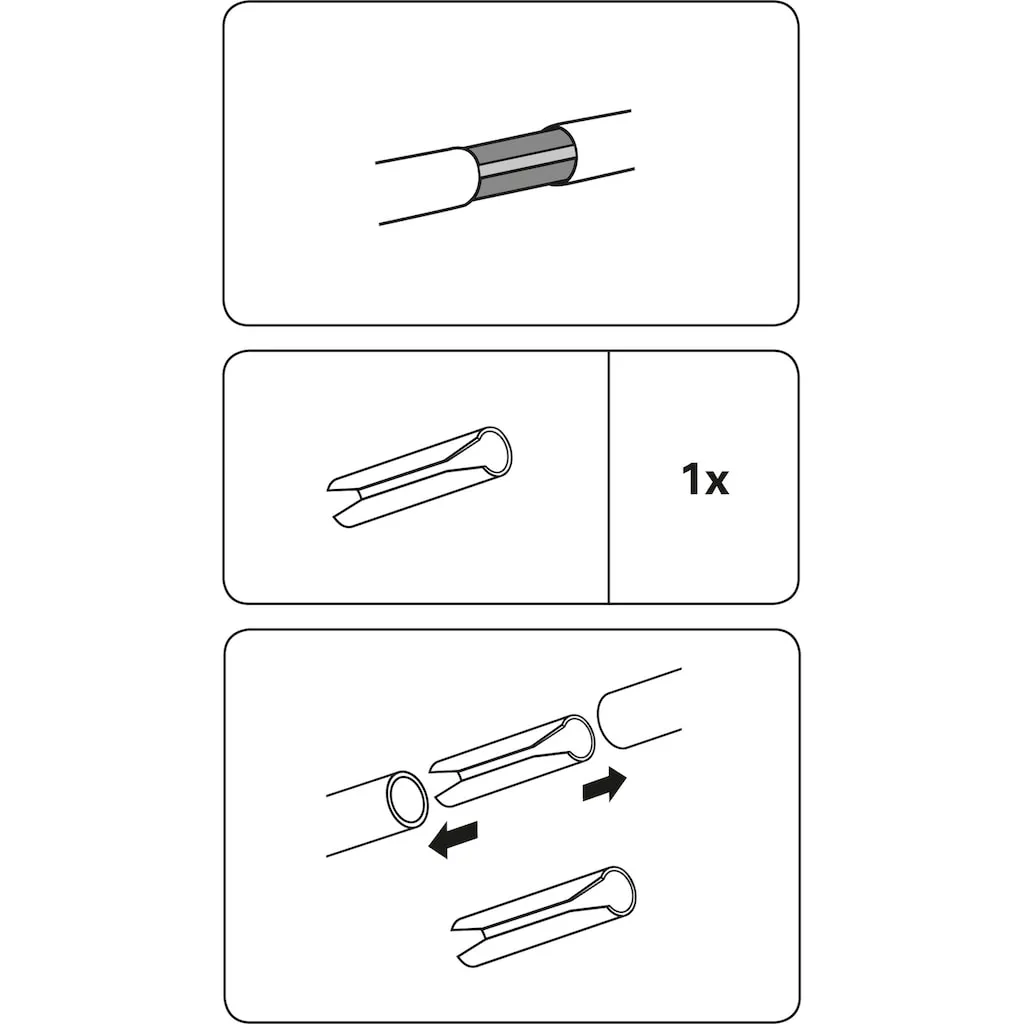 1x