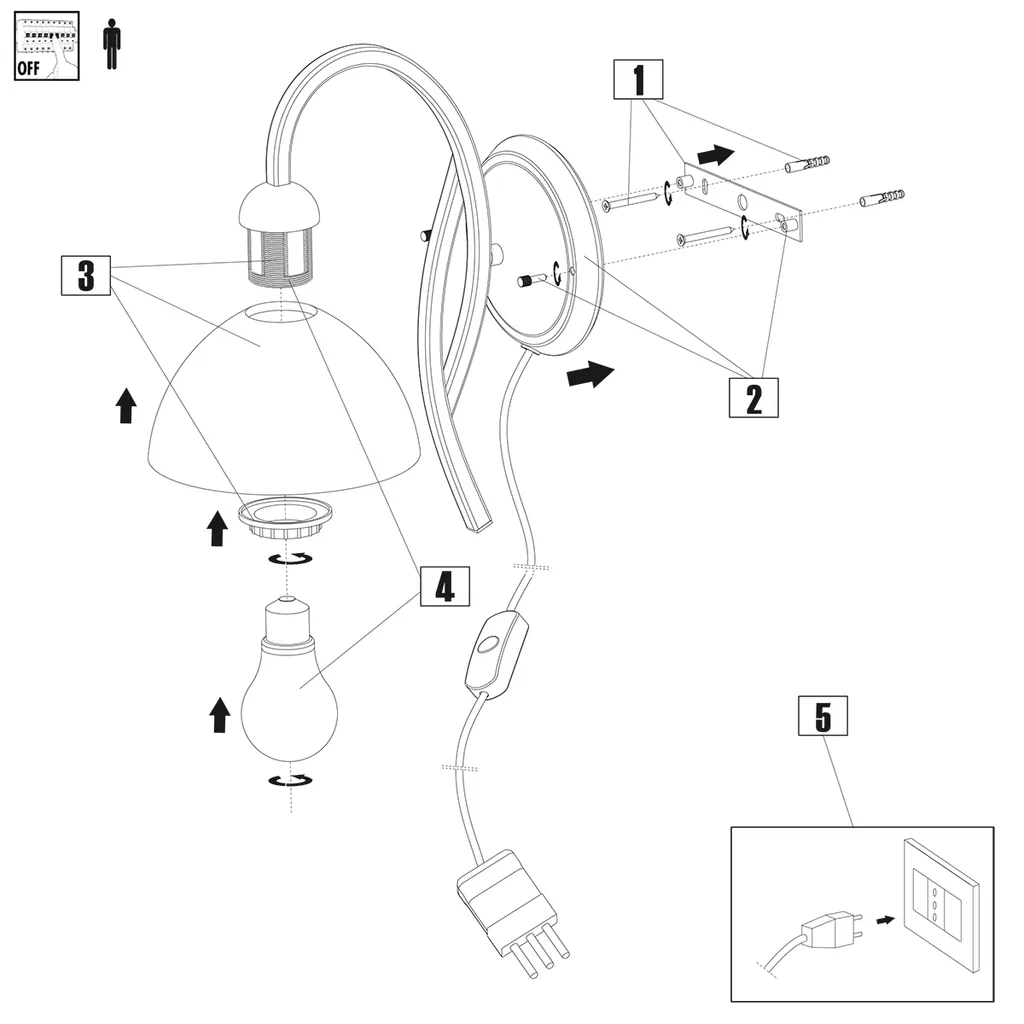 OFF

1

3

2

4

5