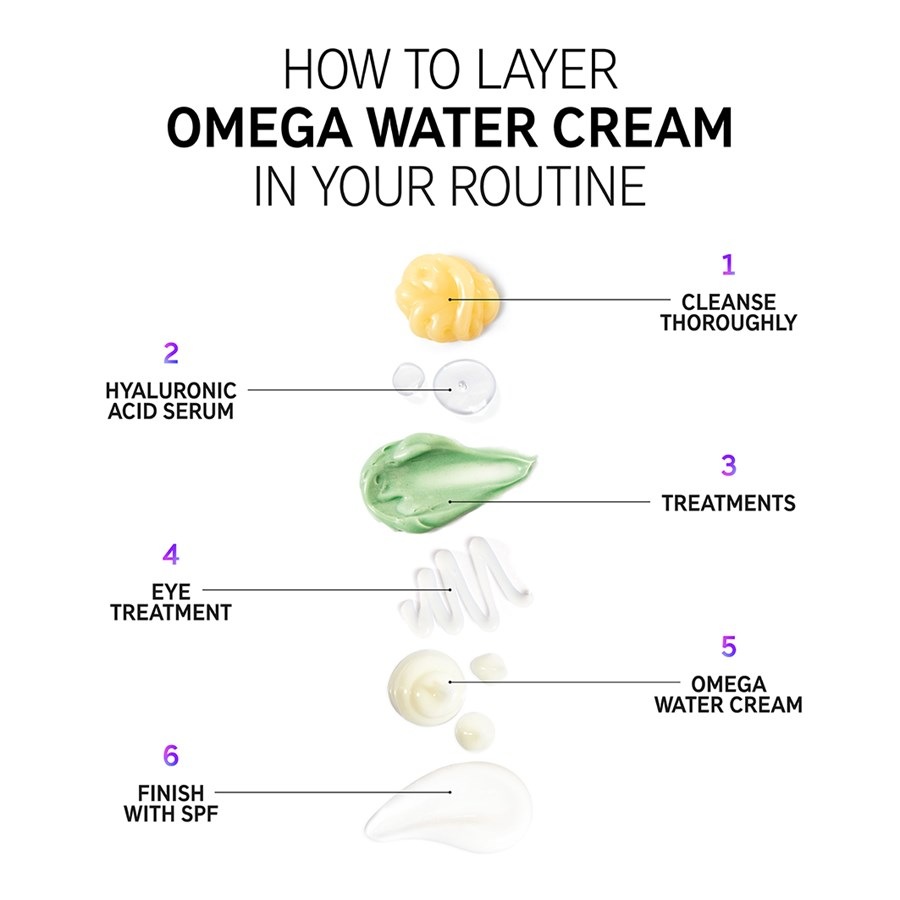 HOW TO LAYER
OMEGA WATER CREAM
IN YOUR ROUTINE

1
CLEANSE THOROUGHLY

2
HYALURONIC ACID SERUM

3
TREATMENTS

4
EYE TREATMENT

5
OMEGA WATER CREAM

6
FINISH WITH SPF