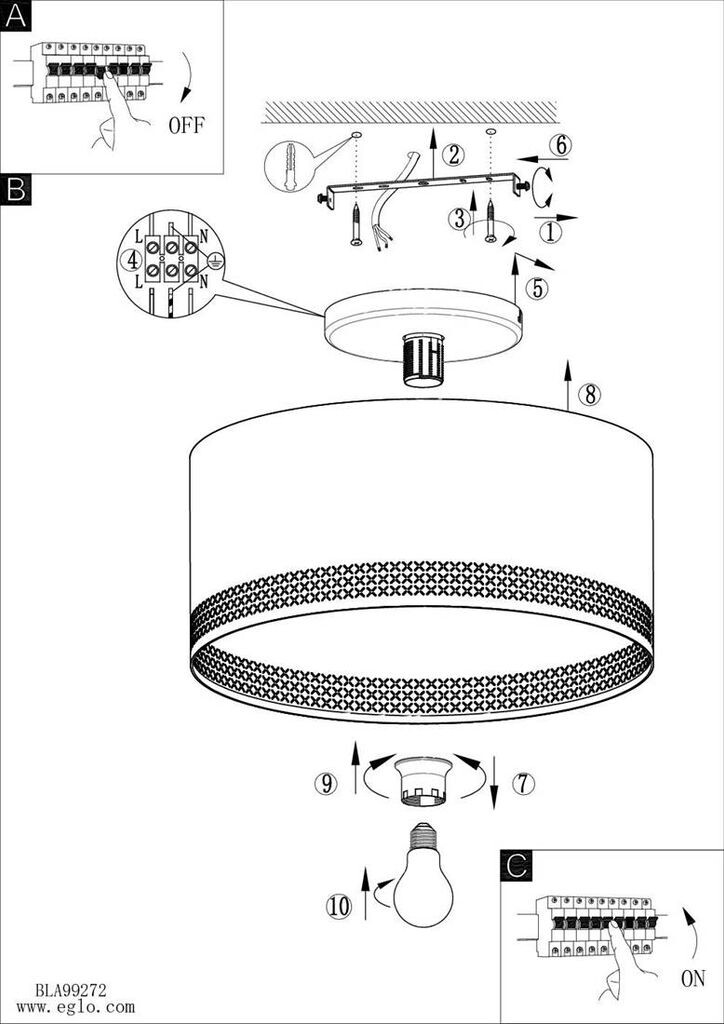 A

OFF

B

②

⑥

③

①

L N
④
L N

⑤

⑧

⑨

⑦

⑩

C

ON

BLA99272
www.eglo.com