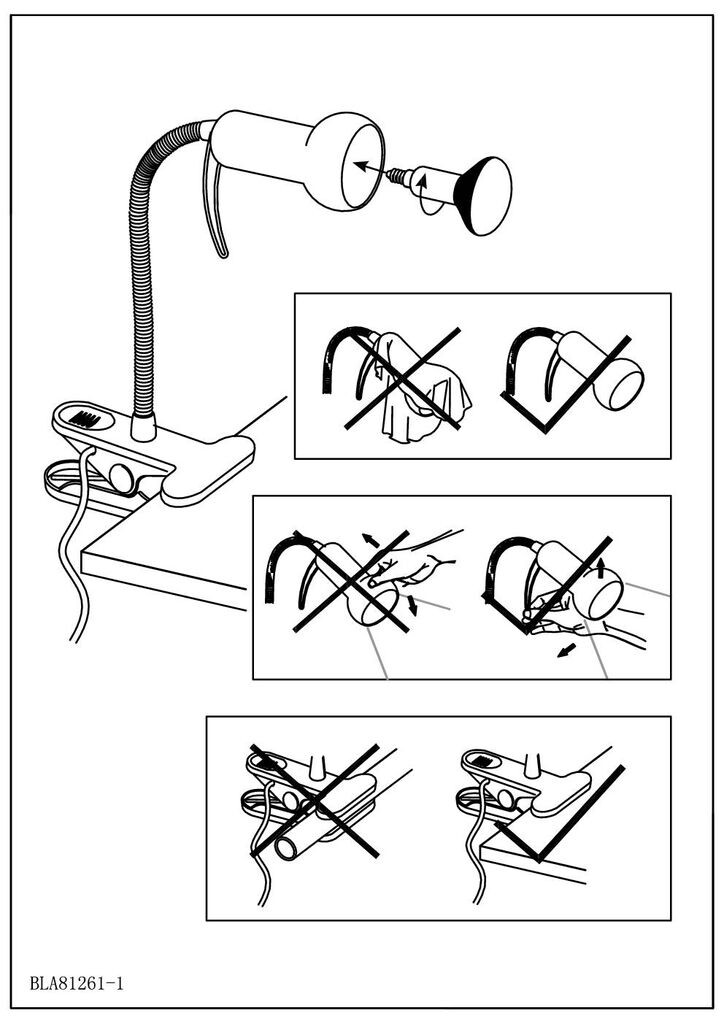 BLA81261-1