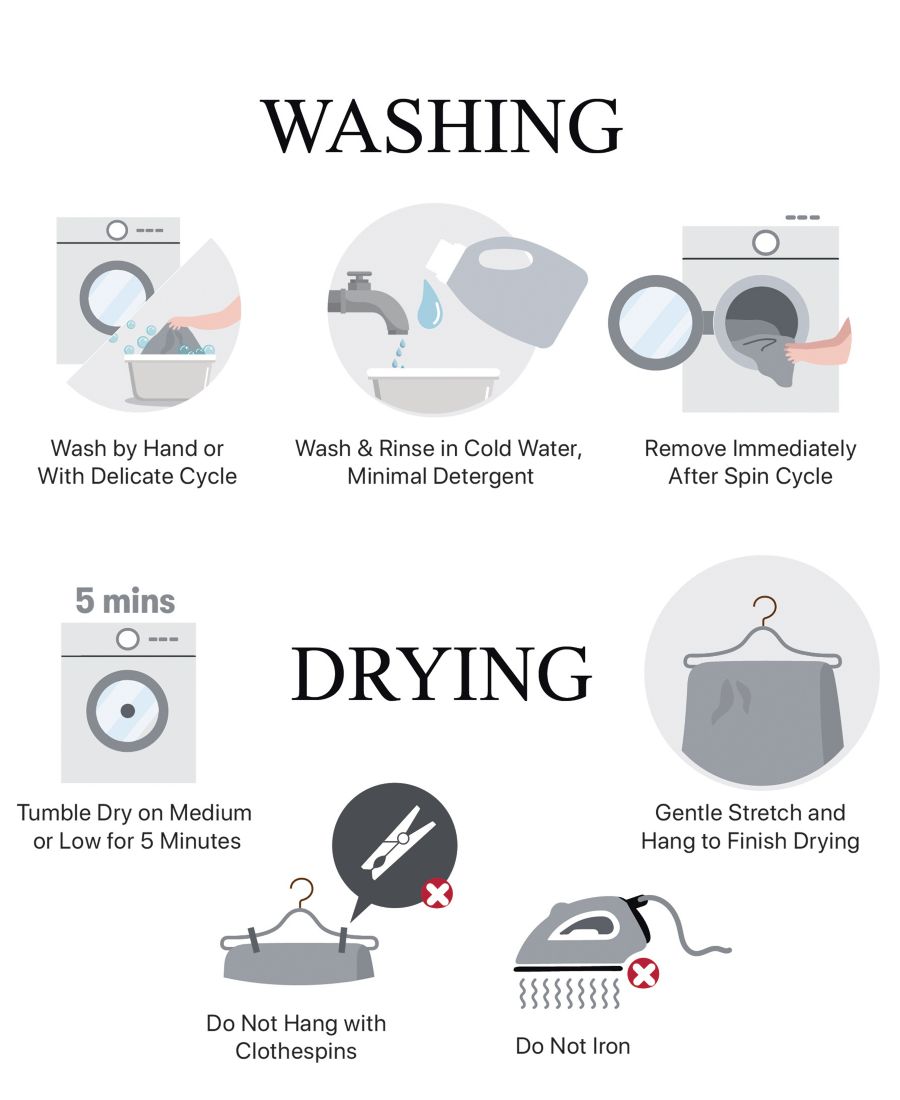 WASHING

Wash by Hand or With Delicate Cycle

Wash & Rinse in Cold Water, Minimal Detergent

Remove Immediately After Spin Cycle

5 mins

DRYING

Tumble Dry on Medium or Low for 5 Minutes

Gentle Stretch and Hang to Finish Drying

Do Not Hang with Clothespins

Do Not Iron