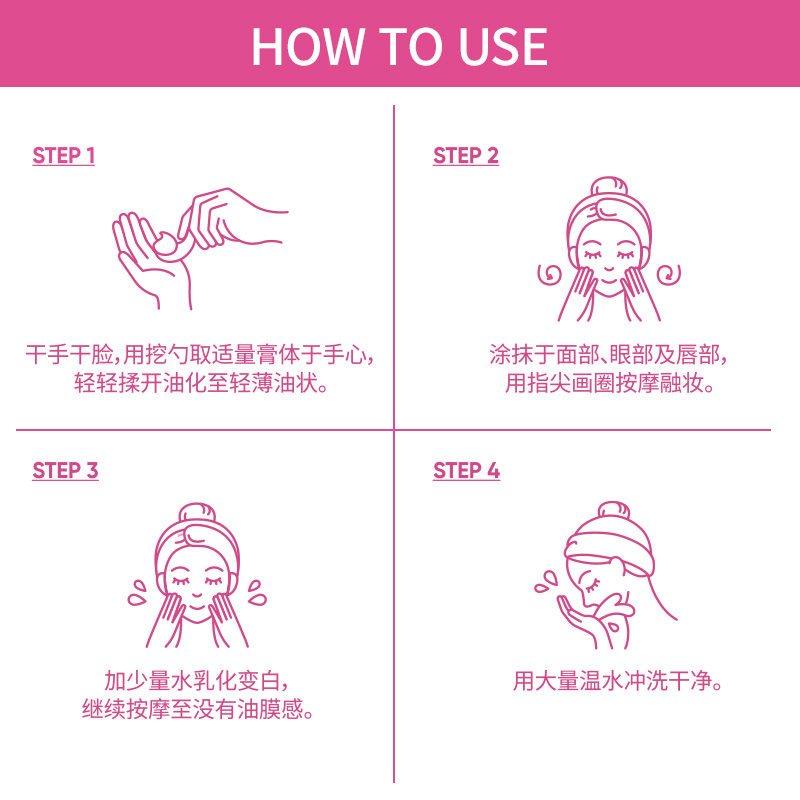 HOW TO USE

STEP 1

干手干脸，用挖勺取适量膏体于手心，轻轻揉开油化至轻薄油状。

STEP 2

涂抹于面部、眼部及唇部，用指尖画圈按摩融妆。

STEP 3

加少量水乳化变白，继续按摩至没有油膜感。

STEP 4

用大量温水冲洗干净。