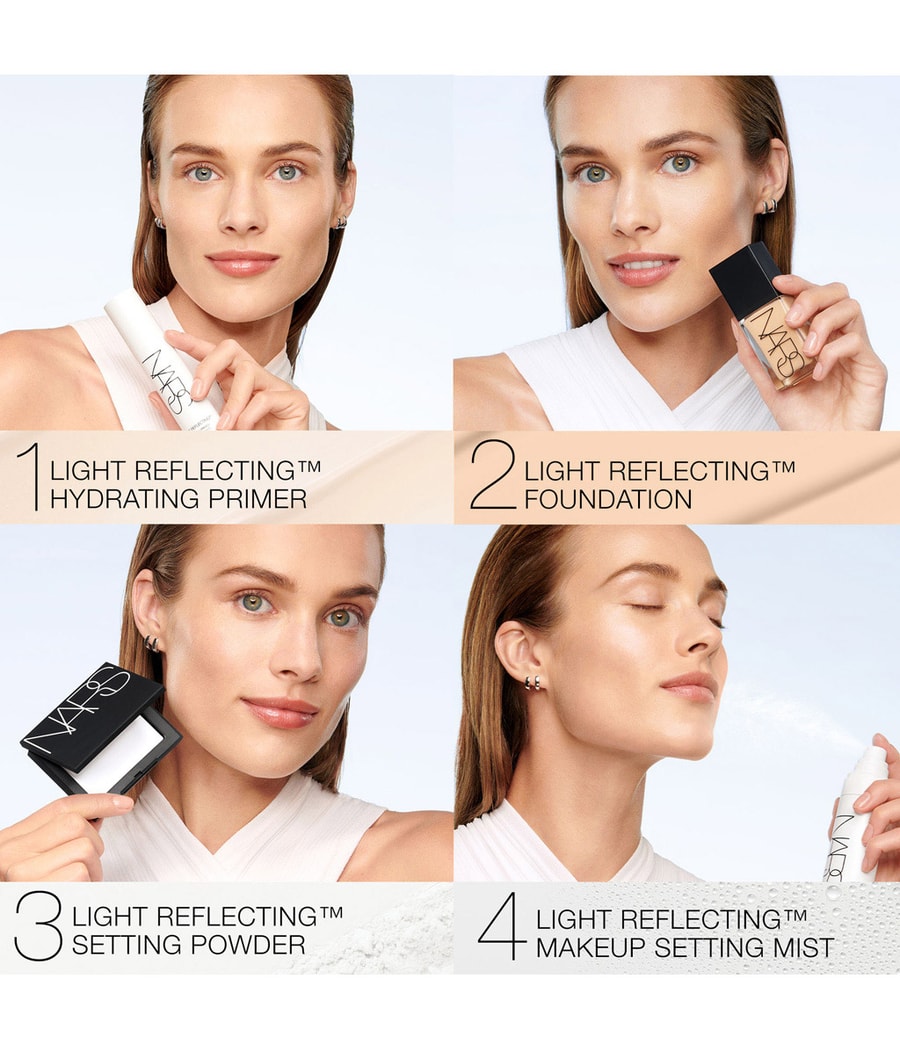 NARS

NARS

1 LIGHT REFLECTING™ HYDRATING PRIMER

2 LIGHT REFLECTING™ FOUNDATION

NARS

NARS

3 LIGHT REFLECTING™ SETTING POWDER

4 LIGHT REFLECTING™ MAKEUP SETTING MIST