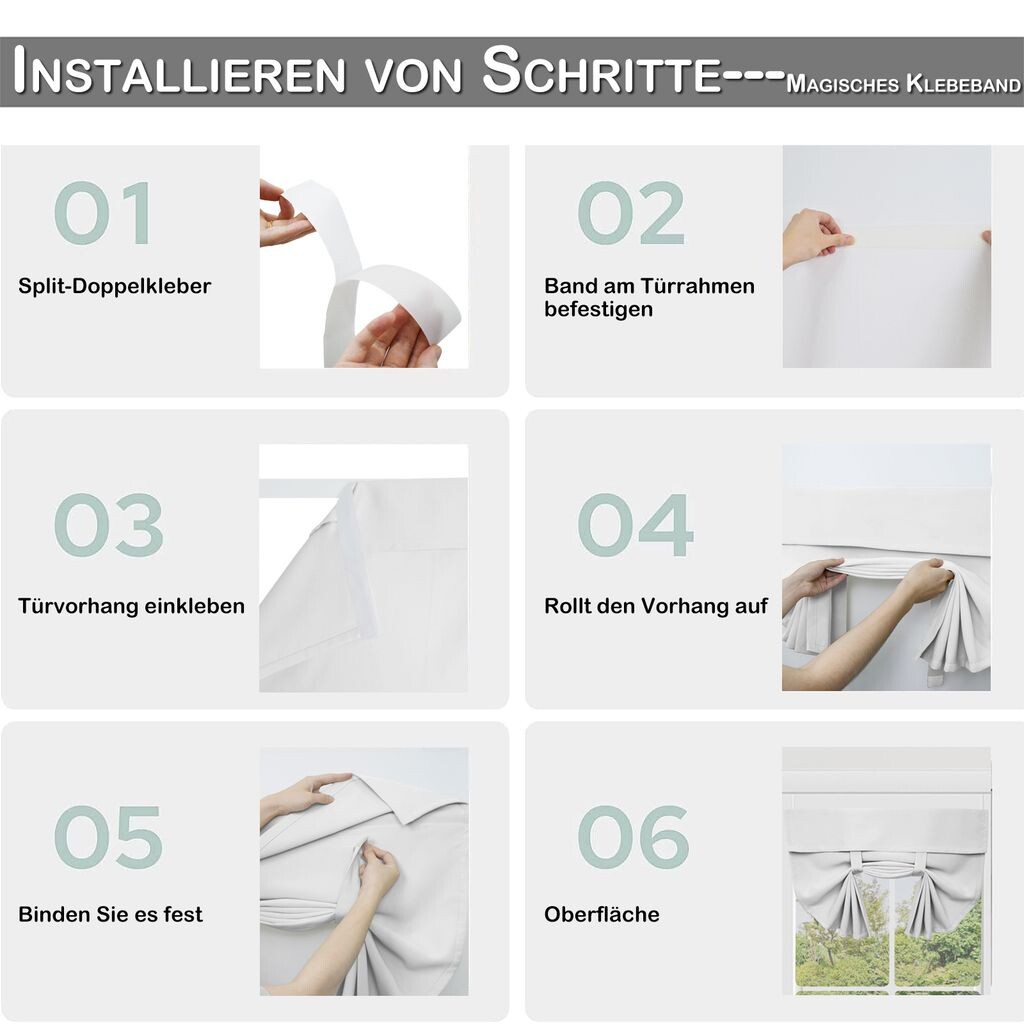 INSTALLIEREN VON SCHRITTE---MAGISCHES KLEBEBAND

01
Split-Doppelkleber

02
Band am Türrahmen befestigen

03
Türvorhang einkleben

04
Rollt den Vorhang auf

05
Binden Sie es fest

06
Oberfläche