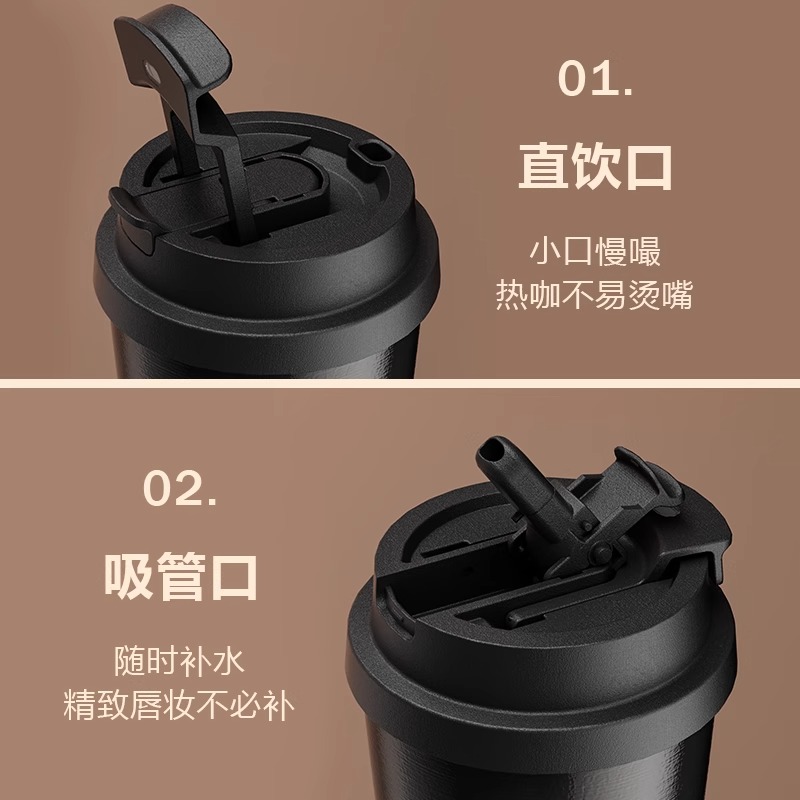 01.

直饮口

小口慢嘬
热咖不易烫嘴

02.

吸管口

随时补水
精致唇妆不必补