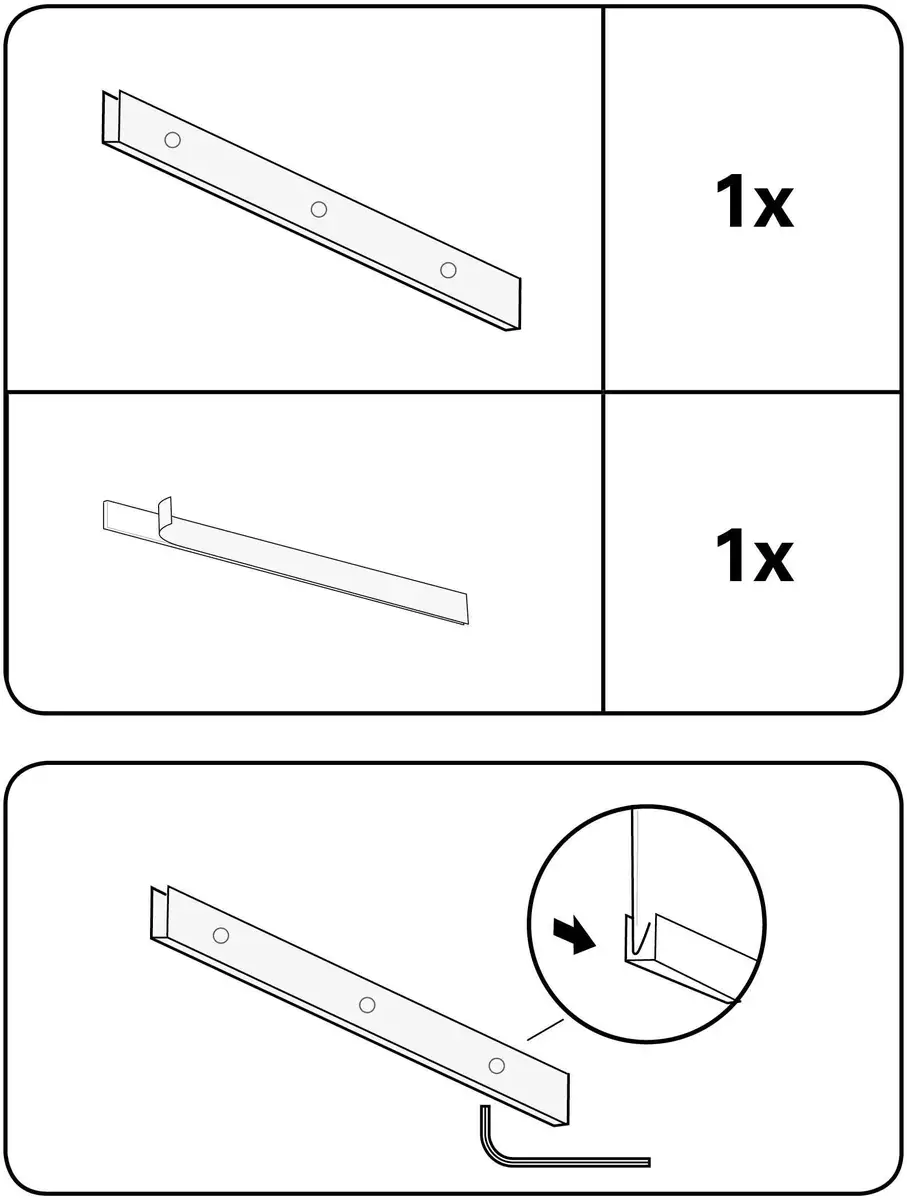 1x

1x