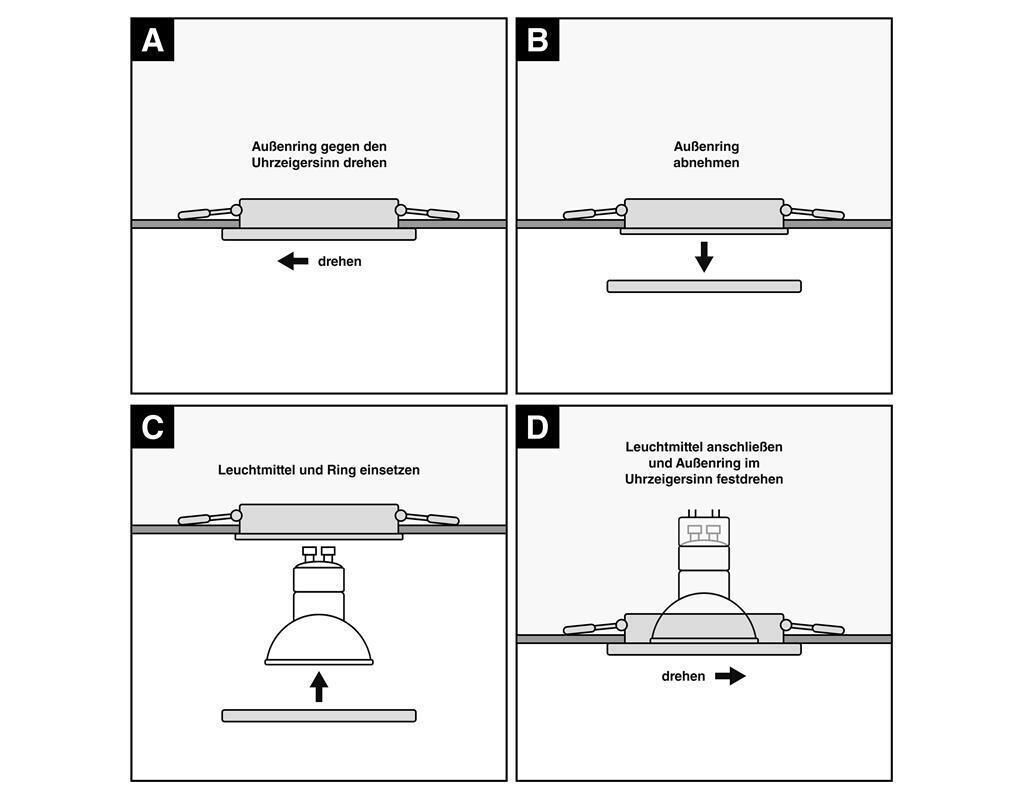 A

Außenring gegen den Uhrzeigersinn drehen

drehen

B

Außenring abnehmen

C

Leuchtmittel und Ring einsetzen

D

Leuchtmittel anschließen und Außenring im Uhrzeigersinn festdrehen

drehen