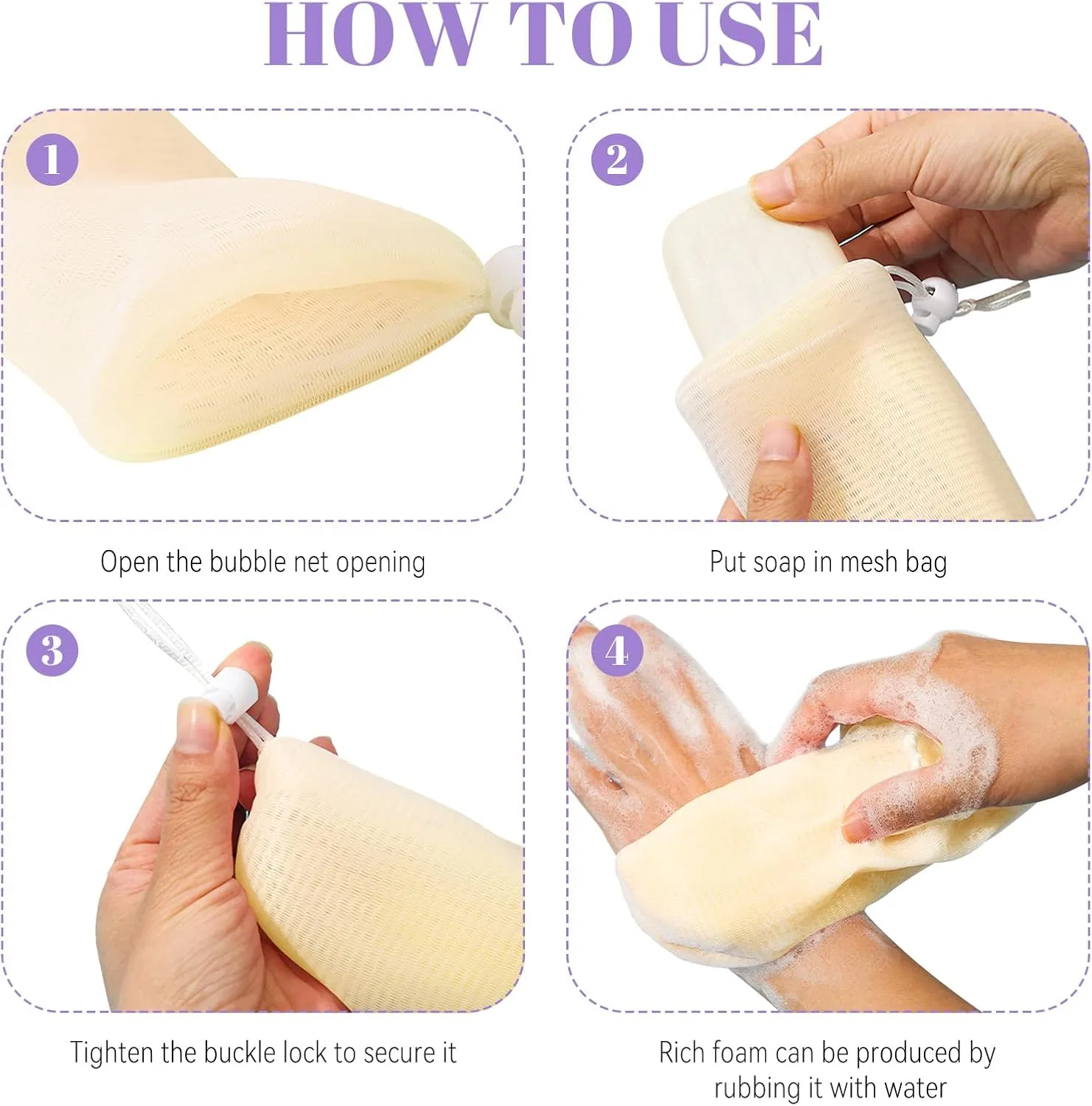 HOW TO USE

1

Open the bubble net opening

2

Put soap in mesh bag

3

Tighten the buckle lock to secure it

4

Rich foam can be produced by rubbing it with water