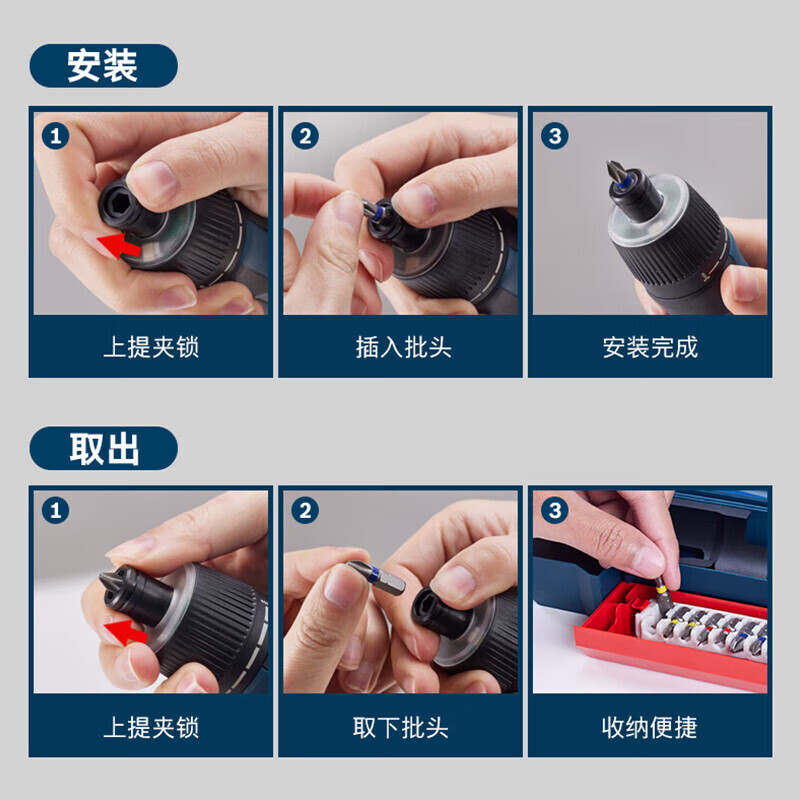 安装

1
上提夹锁

2
插入批头

3
安装完成

取出

1
上提夹锁

2
取下批头

3
收纳便捷