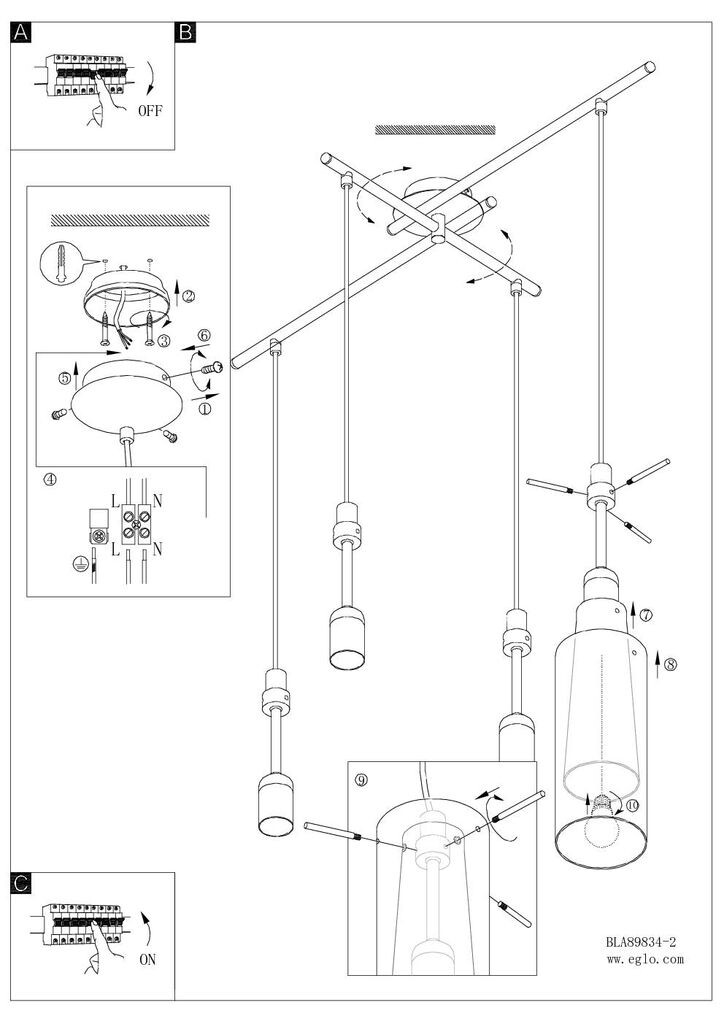 A

OFF

B

②

③

⑥

⑤

①

④

L N

L N

⑦

⑧

⑨

⑩

C

ON

BLA89834-2
www.eglo.com