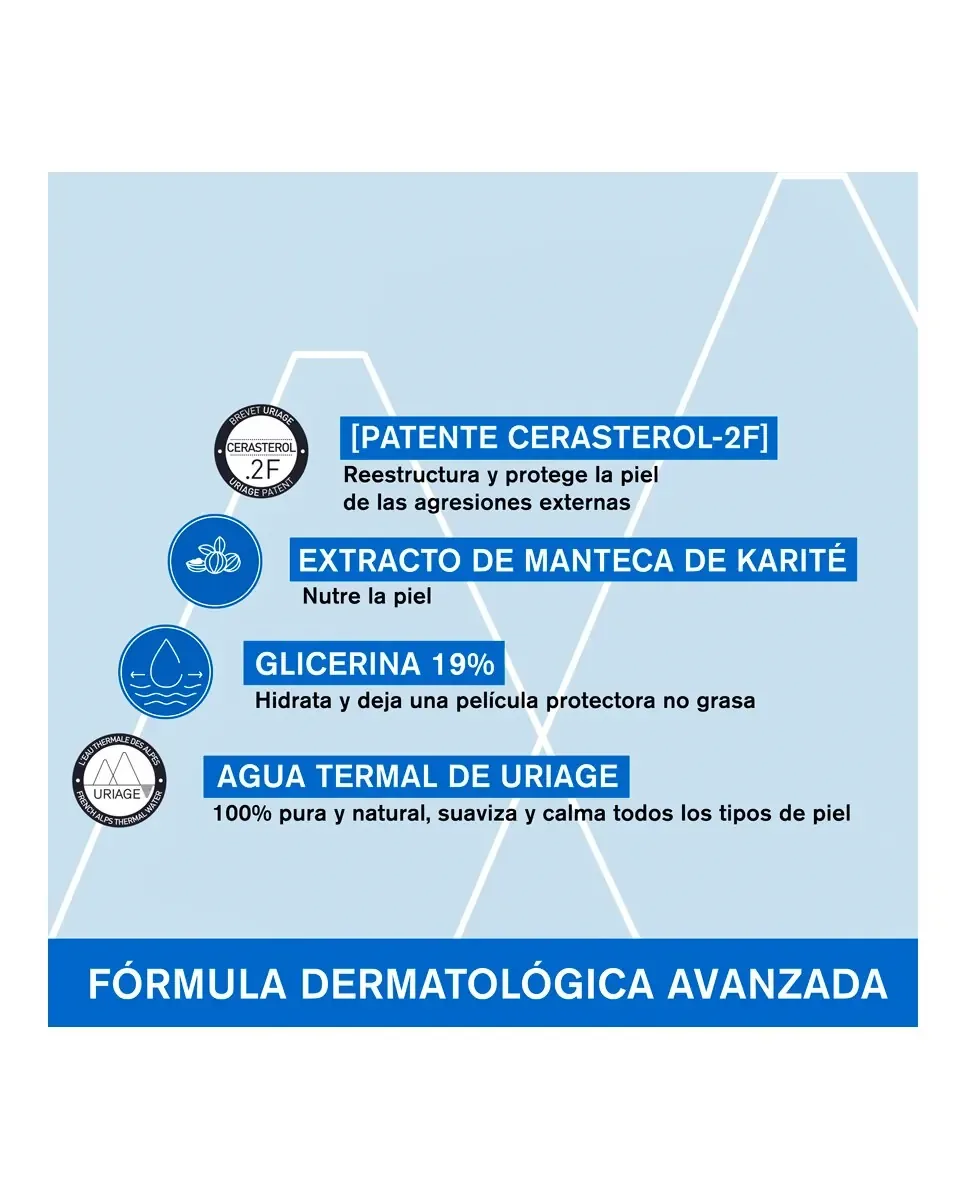 BREVET URIAGE
CERASTEROL
.2F
URIAGE PATENT

[PATENTE CERASTEROL-2F]
Reestructura y protege la piel de las agresiones externas

EXTRACTO DE MANTECA DE KARITÉ
Nutre la piel

GLICERINA 19%
Hidrata y deja una película protectora no grasa

L'EAU THERMALE DES ALPES
URIAGE
FRENCH ALPS THERMAL WATER

AGUA TERMAL DE URIAGE
100% pura y natural, suaviza y calma todos los tipos de piel

FÓRMULA DERMATOLÓGICA AVANZADA