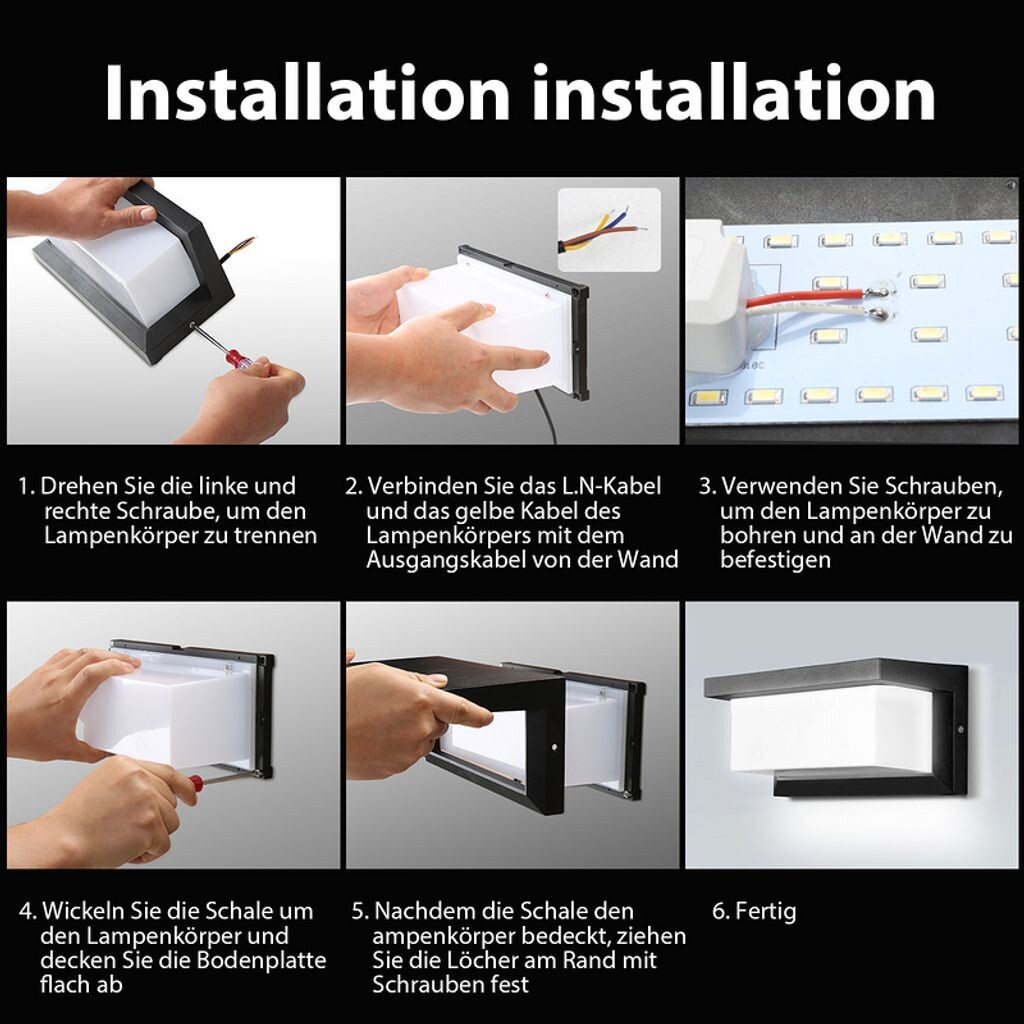 Installation installation

1. Drehen Sie die linke und rechte Schraube, um den Lampenkörper zu trennen

2. Verbinden Sie das L.N-Kabel und das gelbe Kabel des Lampenkörpers mit dem Ausgangskabel von der Wand

3. Verwenden Sie Schrauben, um den Lampenkörper zu bohren und an der Wand zu befestigen

4. Wickeln Sie die Schale um den Lampenkörper und decken Sie die Bodenplatte flach ab

5. Nachdem die Schale den ampenkörper bedeckt, ziehen Sie die Löcher am Rand mit Schrauben fest

6. Fertig