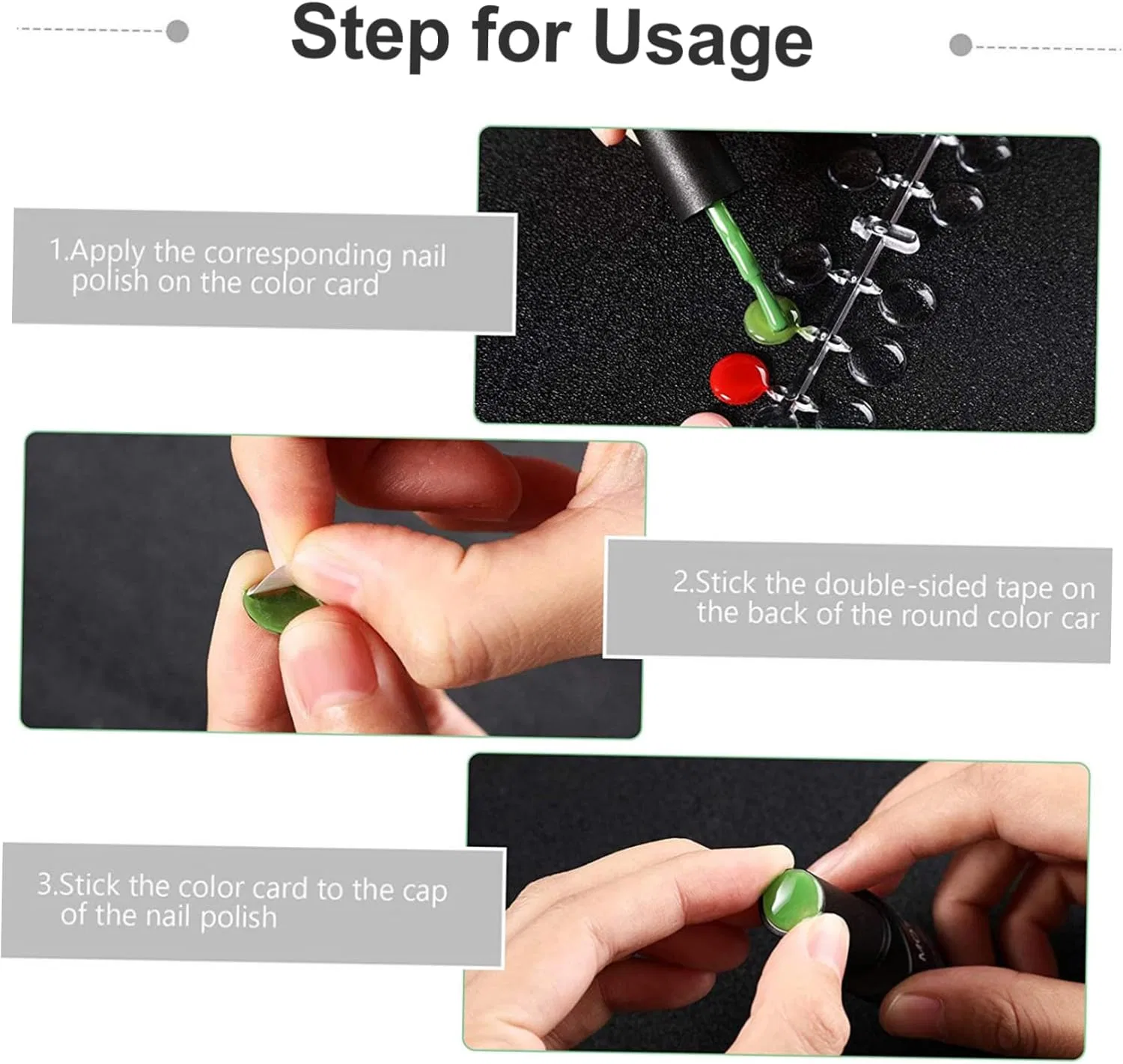 Step for Usage

1.Apply the corresponding nail polish on the color card

2.Stick the double-sided tape on the back of the round color car

3.Stick the color card to the cap of the nail polish