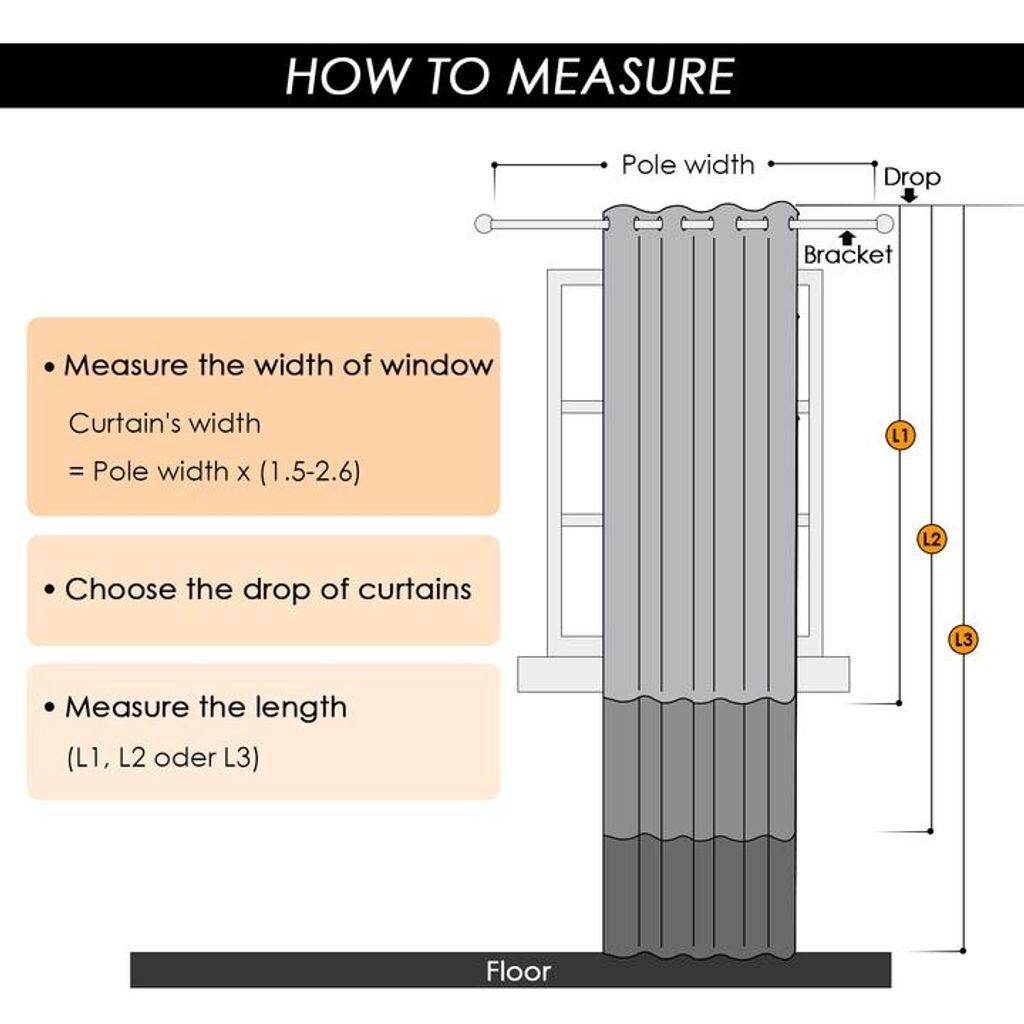 HOW TO MEASURE

Pole width

Drop

Bracket

• Measure the width of window

Curtain's width

= Pole width x (1.5-2.6)

• Choose the drop of curtains

• Measure the length

(L1, L2 oder L3)

L1

L2

L3

Floor