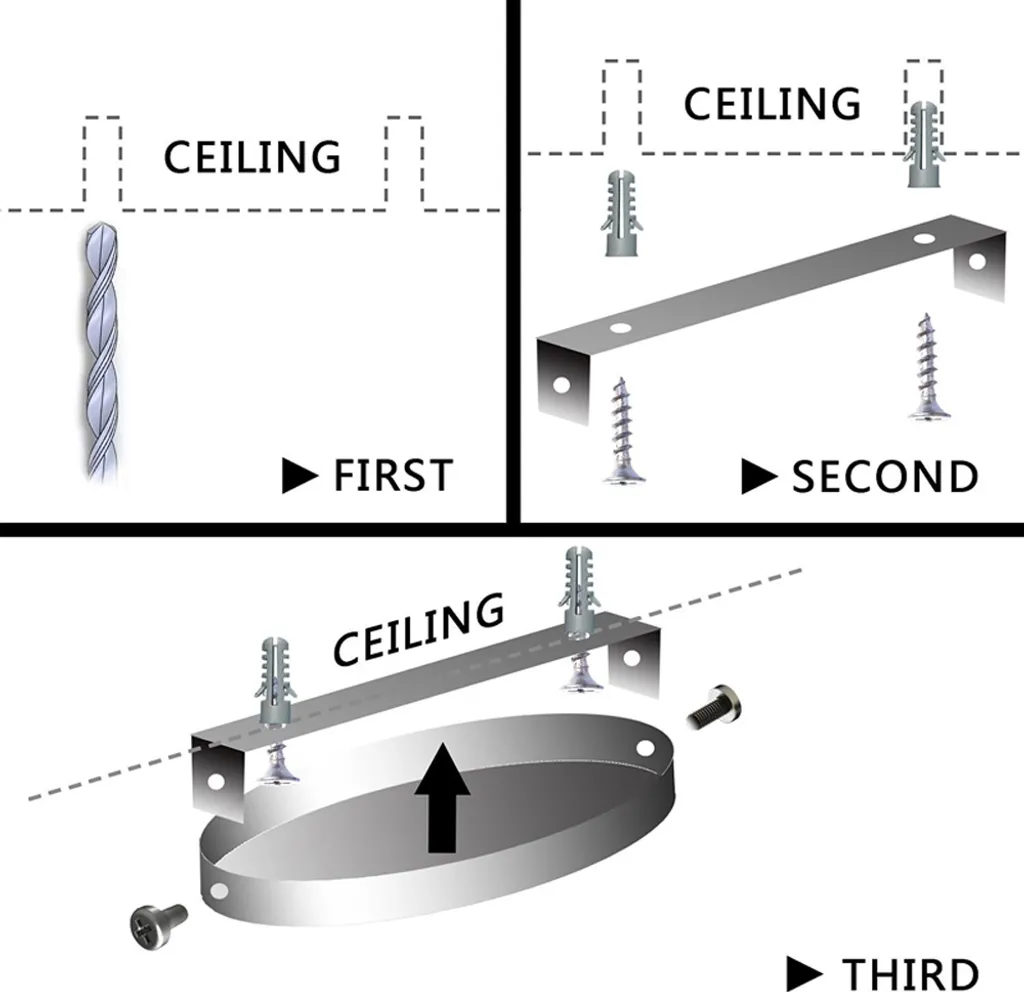 CEILING

▶ FIRST

CEILING

▶ SECOND

CEILING

▶ THIRD