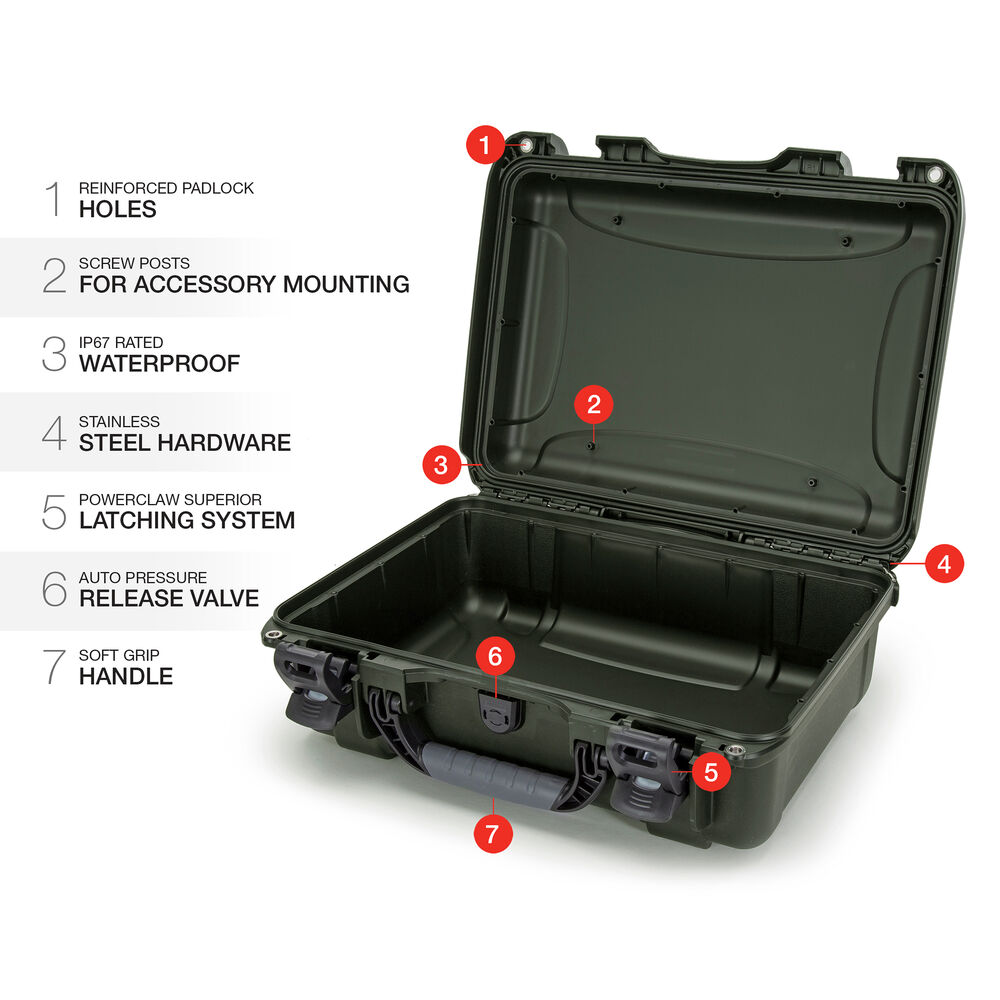 1 REINFORCED PADLOCK
HOLES

2 SCREW POSTS
FOR ACCESSORY MOUNTING

3 IP67 RATED
WATERPROOF

4 STAINLESS
STEEL HARDWARE

5 POWERCLAW SUPERIOR
LATCHING SYSTEM

6 AUTO PRESSURE
RELEASE VALVE

7 SOFT GRIP
HANDLE

1
2
3
4
6
5
7