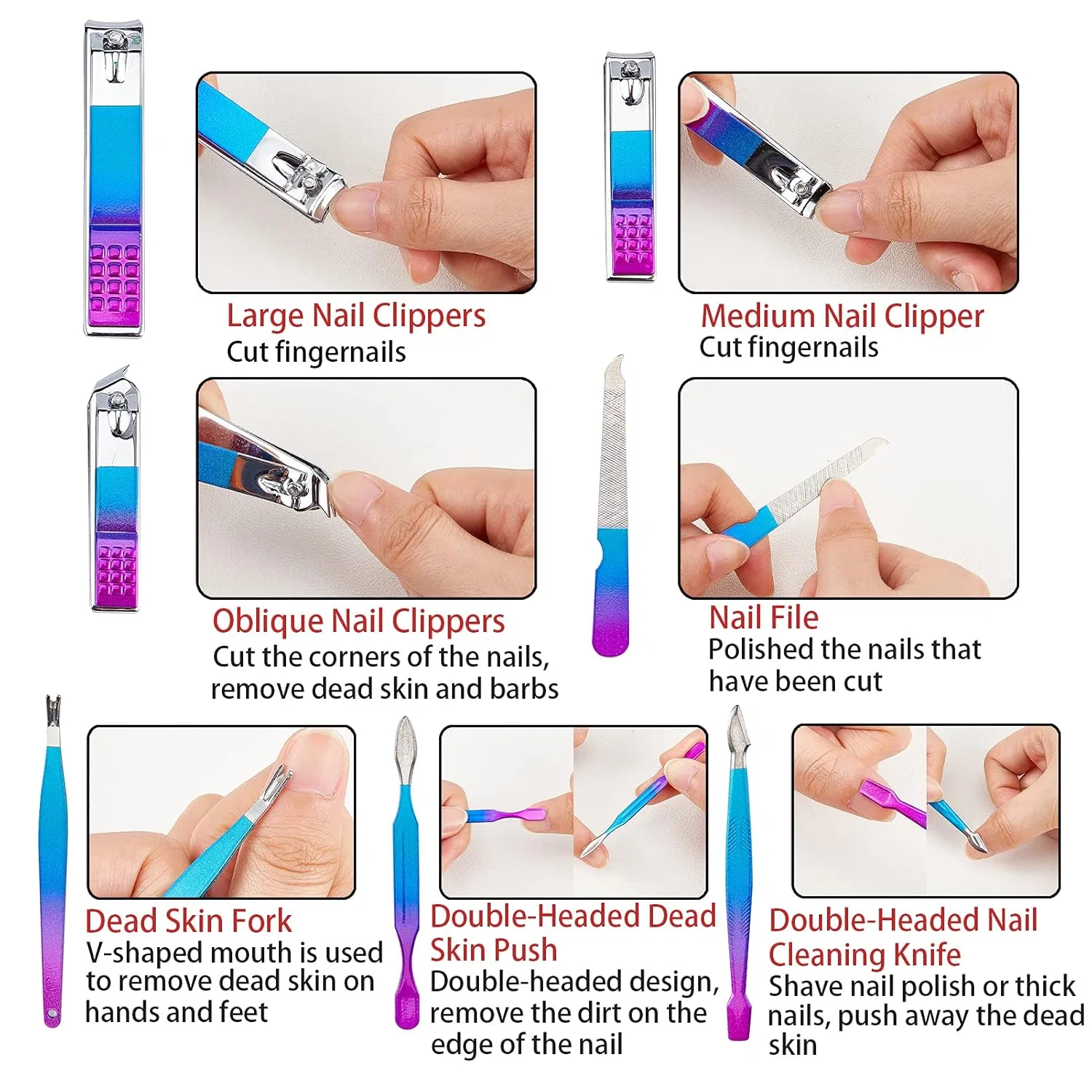 Large Nail Clippers
Cut fingernails

Medium Nail Clipper
Cut fingernails

Oblique Nail Clippers
Cut the corners of the nails, remove dead skin and barbs

Nail File
Polished the nails that have been cut

Dead Skin Fork
V-shaped mouth is used to remove dead skin on hands and feet

Double-Headed Dead Skin Push
Double-headed design, remove the dirt on the edge of the nail

Double-Headed Nail Cleaning Knife
Shave nail polish or thick nails, push away the dead skin