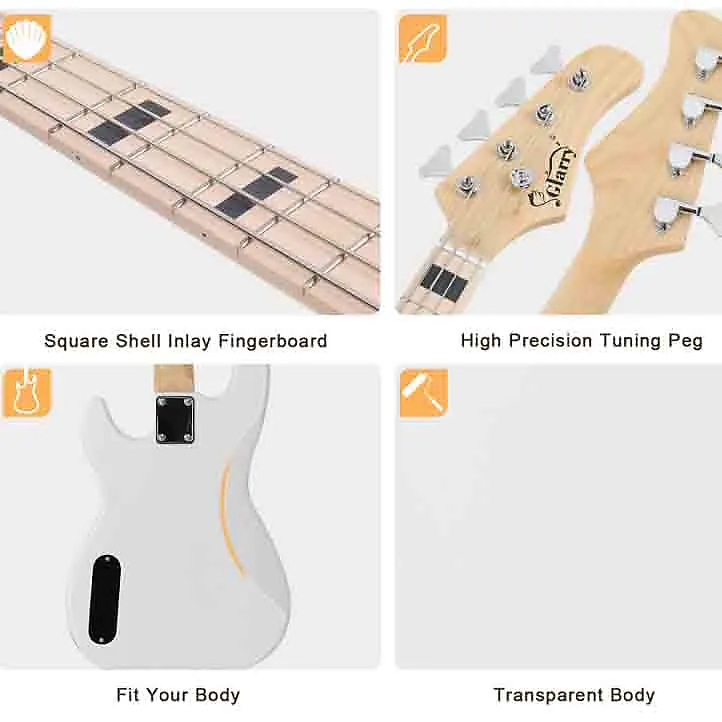 Glarry

Square Shell Inlay Fingerboard

High Precision Tuning Peg

Fit Your Body

Transparent Body