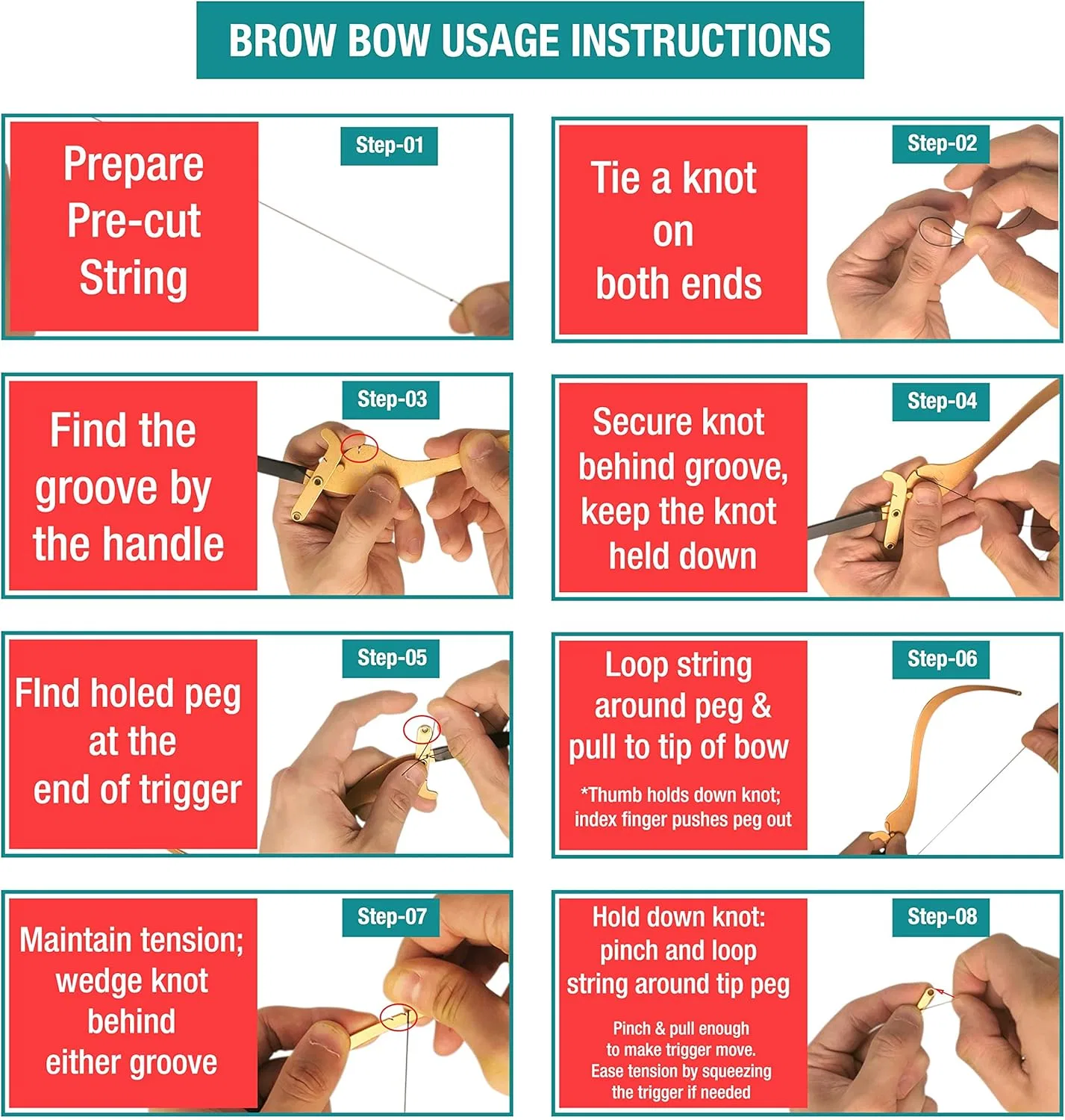 BROW BOW USAGE INSTRUCTIONS

Prepare Pre-cut String

Step-01

Tie a knot on both ends

Step-02

Find the groove by the handle

Step-03

Secure knot behind groove, keep the knot held down

Step-04

FInd holed peg at the end of trigger

Step-05

Loop string around peg & pull to tip of bow

*Thumb holds down knot; index finger pushes peg out

Step-06

Maintain tension; wedge knot behind either groove

Step-07

Hold down knot: pinch and loop string around tip peg

Pinch & pull enough to make trigger move. Ease tension by squeezing the trigger if needed

Step-08