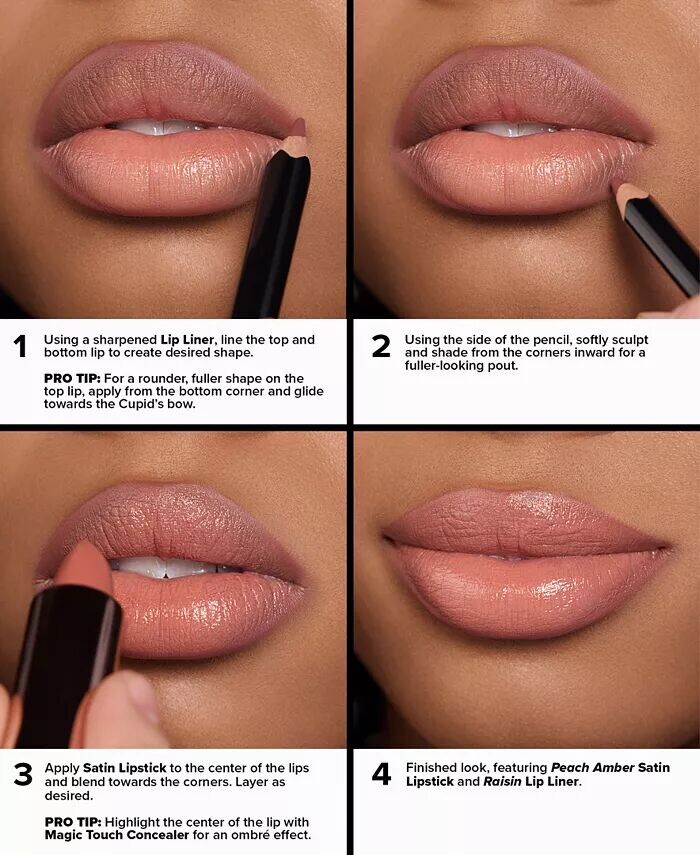 1 Using a sharpened Lip Liner, line the top and bottom lip to create desired shape.

PRO TIP: For a rounder, fuller shape on the top lip, apply from the bottom corner and glide towards the Cupid's bow.

2 Using the side of the pencil, softly sculpt and shade from the corners inward for a fuller-looking pout.

3 Apply Satin Lipstick to the center of the lips and blend towards the corners. Layer as desired.

PRO TIP: Highlight the center of the lip with Magic Touch Concealer for an ombré effect.

4 Finished look, featuring Peach Amber Satin Lipstick and Raisin Lip Liner.