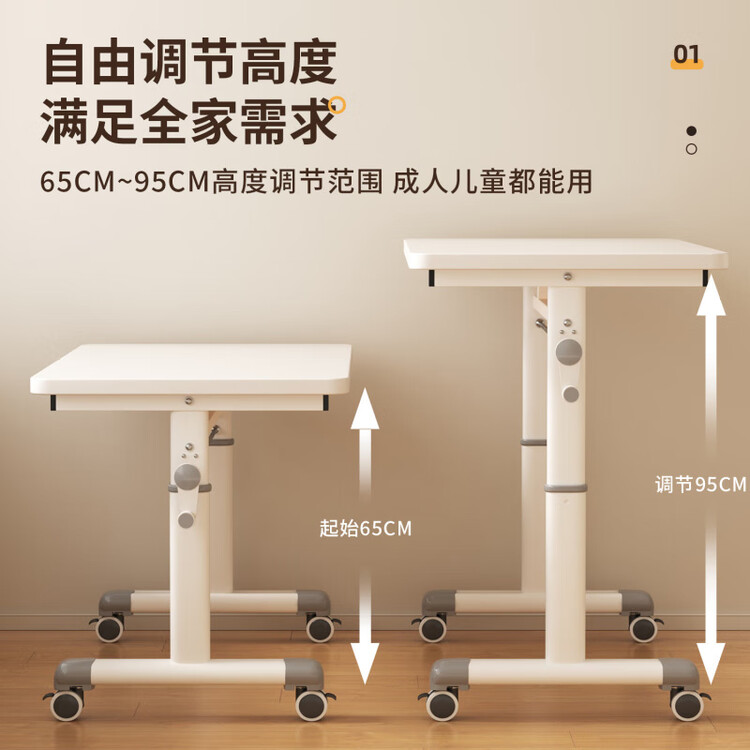 自由调节高度
满足全家需求

01

65CM~95CM高度调节范围 成人儿童都能用

起始65CM

调节95CM