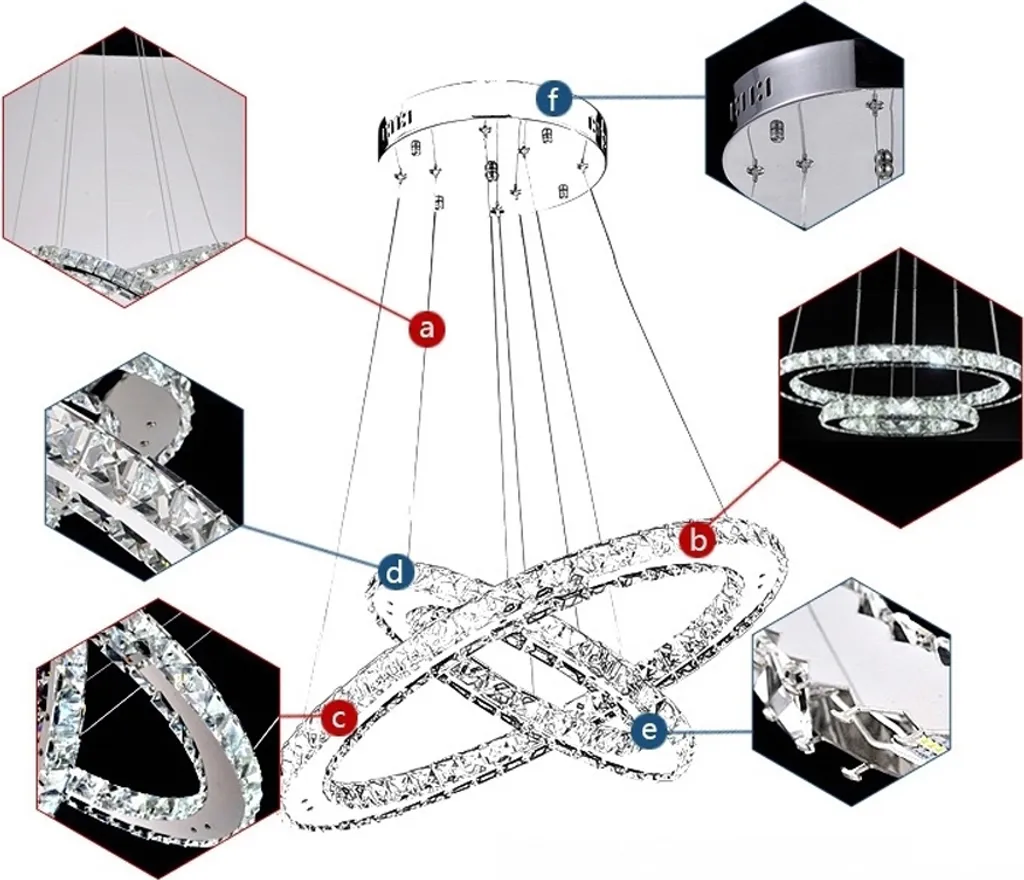 f
a
b
d
c
e