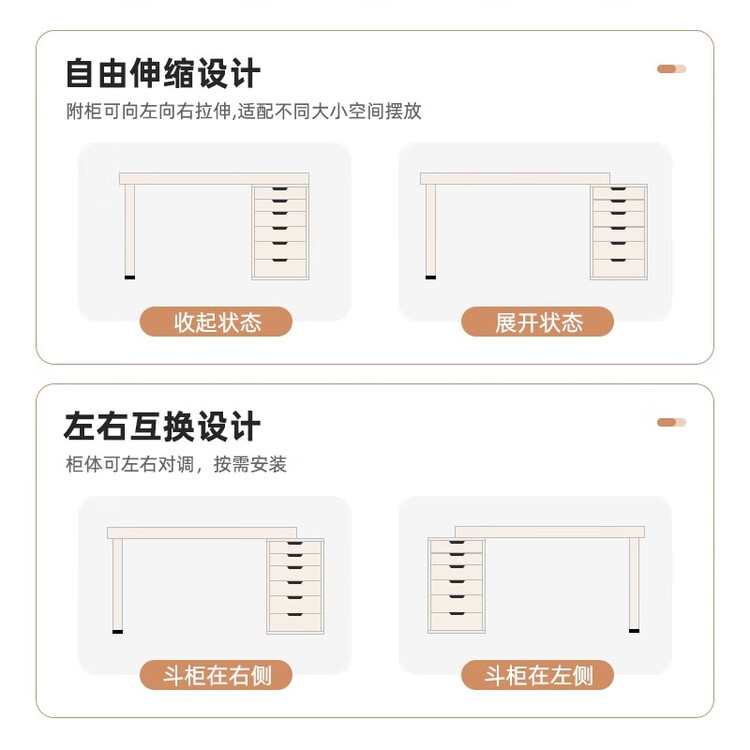 自由伸缩设计

附柜可向左向右拉伸,适配不同大小空间摆放

收起状态

展开状态

左右互换设计

柜体可左右对调，按需安装

斗柜在右侧

斗柜在左侧