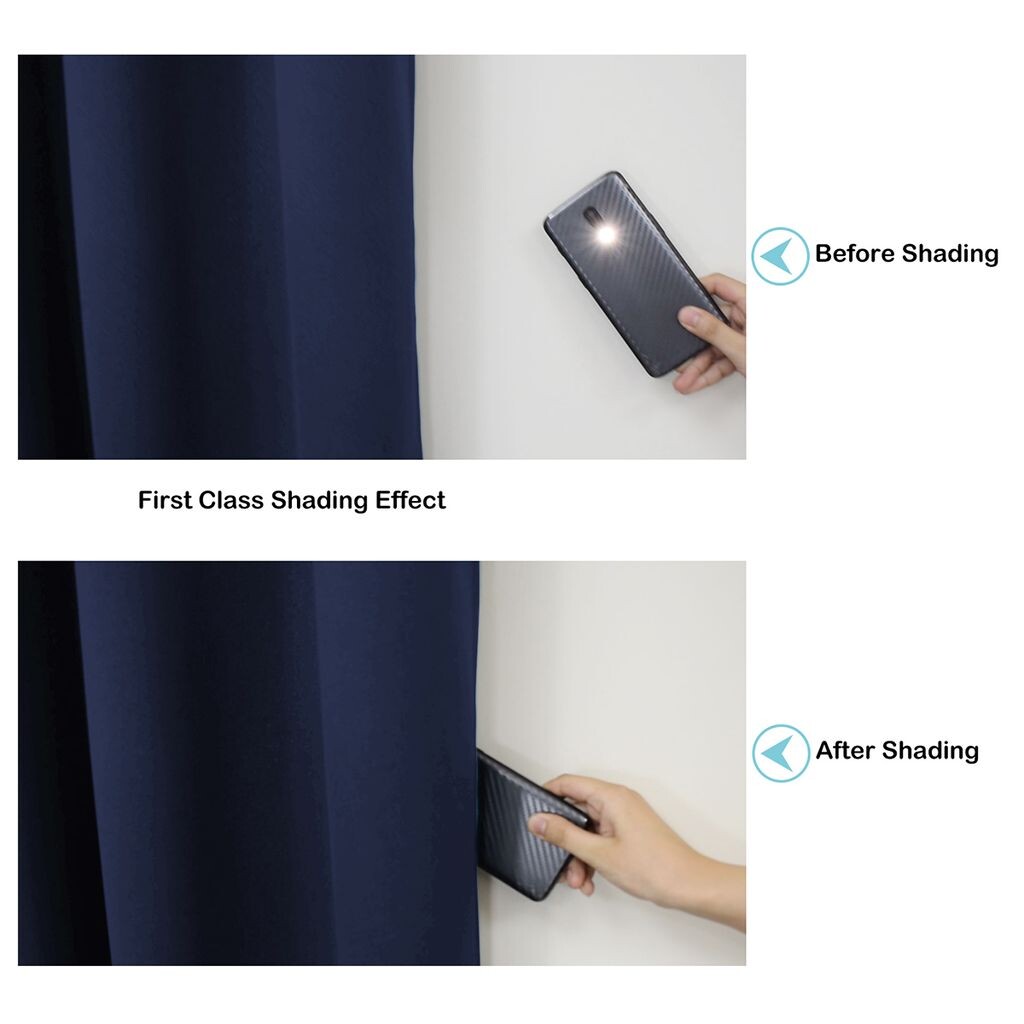 Before Shading

First Class Shading Effect

After Shading