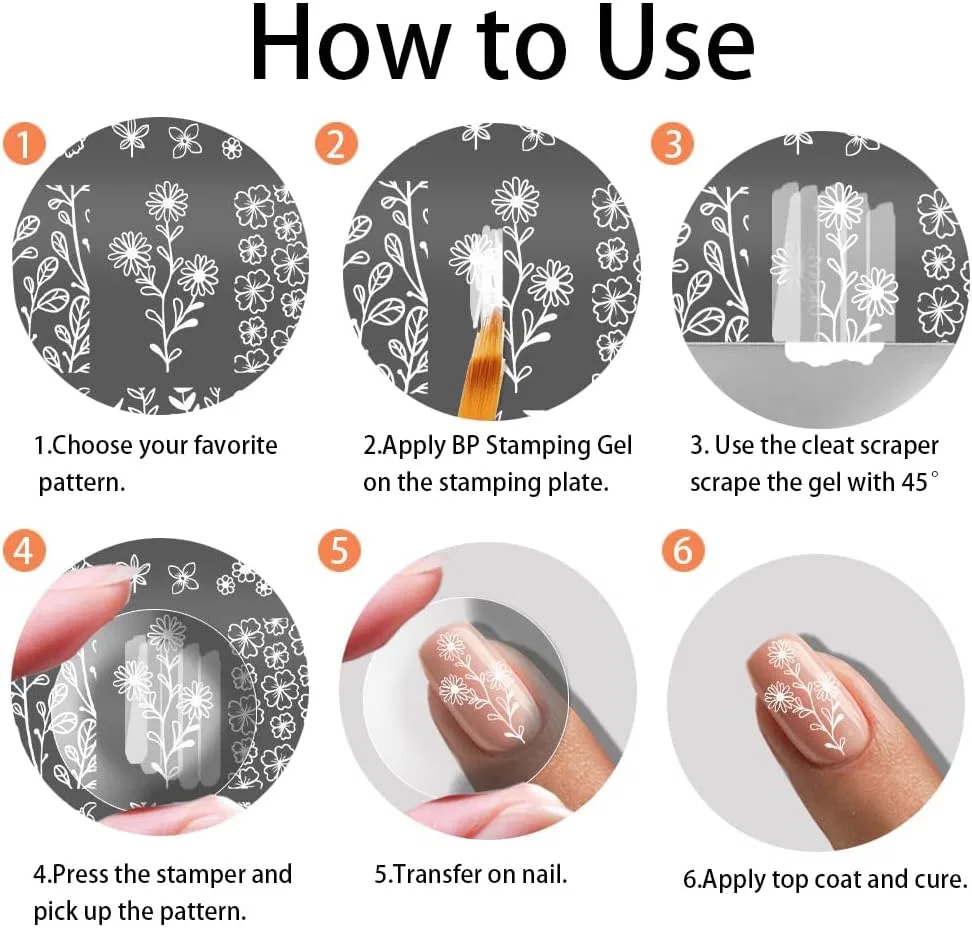 How to Use

1

1.Choose your favorite pattern.

2

2.Apply BP Stamping Gel on the stamping plate.

3

3. Use the cleat scraper scrape the gel with 45°

4

4.Press the stamper and pick up the pattern.

5

5.Transfer on nail.

6

6.Apply top coat and cure.