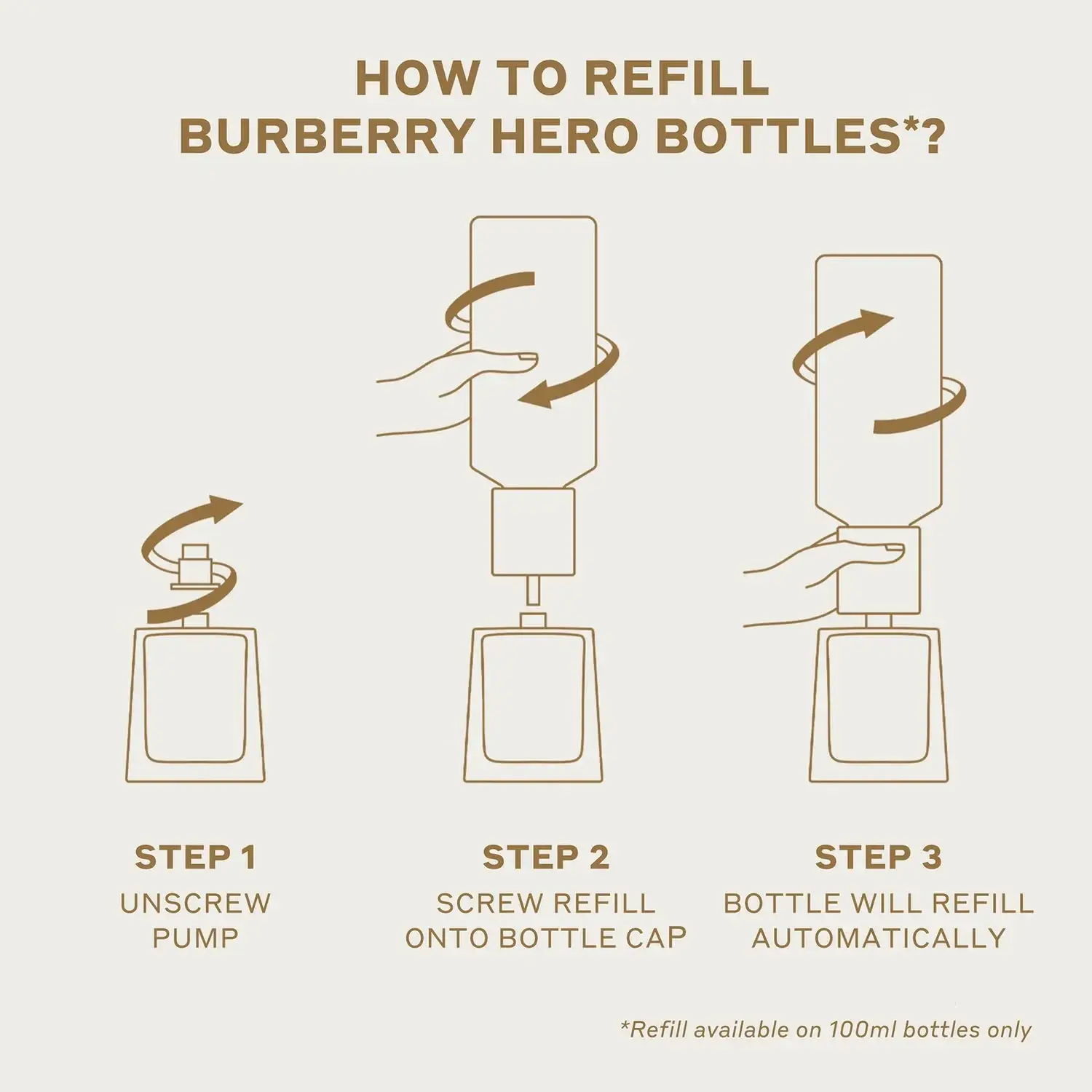 HOW TO REFILL
BURBERRY HERO BOTTLES*?

STEP 1
UNSCREW
PUMP

STEP 2
SCREW REFILL
ONTO BOTTLE CAP

STEP 3
BOTTLE WILL REFILL
AUTOMATICALLY

*Refill available on 100ml bottles only