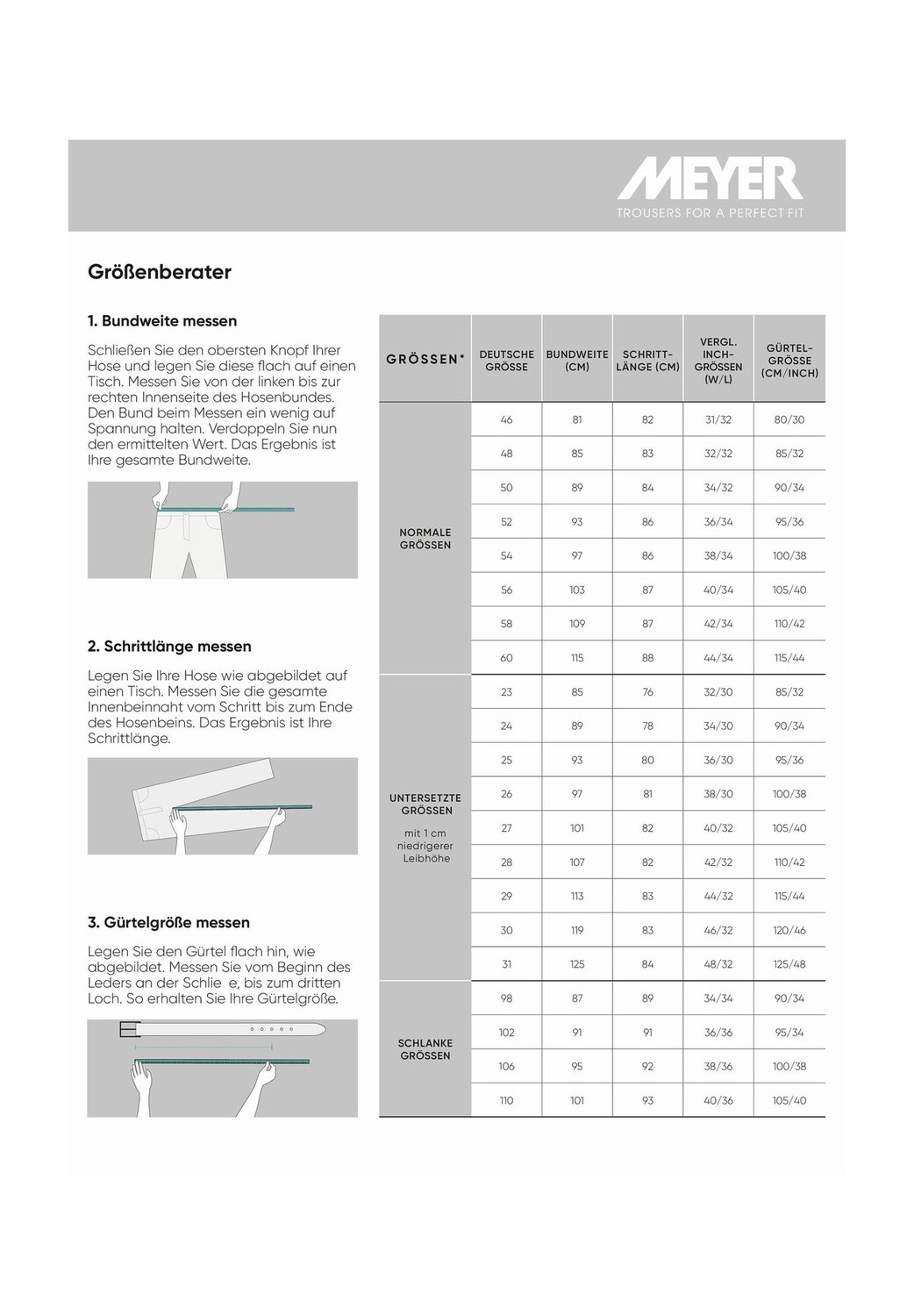 MEYER
TROUSERS FOR A PERFECT FIT

Größenberater

1. Bundweite messen

Schließen Sie den obersten Knopf Ihrer Hose und legen Sie diese flach auf einen Tisch. Messen Sie von der linken bis zur rechten Innenseite des Hosenbundes. Den Bund beim Messen ein wenig auf Spannung halten. Verdoppeln Sie nun den ermittelten Wert. Das Ergebnis ist Ihre gesamte Bundweite.

2. Schrittlänge messen

Legen Sie Ihre Hose wie abgebildet auf einen Tisch. Messen Sie die gesamte Innenbeinnaht vom Schritt bis zum Ende des Hosenbeins. Das Ergebnis ist Ihre Schrittlänge.

3. Gürtelgröße messen

Legen Sie den Gürtel flach hin, wie abgebildet. Messen Sie vom Beginn des Leders an der Schlie e, bis zum dritten Loch. So erhalten Sie Ihre Gürtelgröße.

| GRÖSSEN* | DEUTSCHE GRÖSSE | BUNDWEITE (CM) | SCHRITT-LÄNGE (CM) | VERGL. INCH-GRÖSSEN (W/L) | GÜRTEL-GRÖSSE (CM/INCH) |
|---|---|---|---|---|---|
| NORMALE GRÖSSEN | 46 | 81 | 82 | 31/32 | 80/30 |
| | 48 | 85 | 83 | 32/32 | 85/32 |
| | 50 | 89 | 84 | 34/32 | 90/34 |
| | 52 | 93 | 86 | 36/34 | 95/36 |
| | 54 | 97 | 86 | 38/34 | 100/38 |
| | 56 | 103 | 87 | 40/34 | 105/40 |
| | 58 | 109 | 87 | 42/34 | 110/42 |
| | 60 | 115 | 88 | 44/34 | 115/44 |
| UNTERSETZTE GRÖSSEN mit 1 cm niedrigerer Leibhöhe | 23 | 85 | 76 | 32/30 | 85/32 |
| | 24 | 89 | 78 | 34/30 | 90/34 |
| | 25 | 93 | 80 | 36/30 | 95/36 |
| | 26 | 97 | 81 | 38/30 | 100/38 |
| | 27 | 101 | 82 | 40/32 | 105/40 |
| | 28 | 107 | 82 | 42/32 | 110/42 |
| | 29 | 113 | 83 | 44/32 | 115/44 |
| | 30 | 119 | 83 | 46/32 | 120/46 |
| | 31 | 125 | 84 | 48/32 | 125/48 |
| SCHLANKE GRÖSSEN | 98 | 87 | 89 | 34/34 | 90/34 |
| | 102 | 91 | 91 | 36/36 | 95/34 |
| | 106 | 95 | 92 | 38/36 | 100/38 |
| | 110 | 101 | 93 | 40/36 | 105/40 |