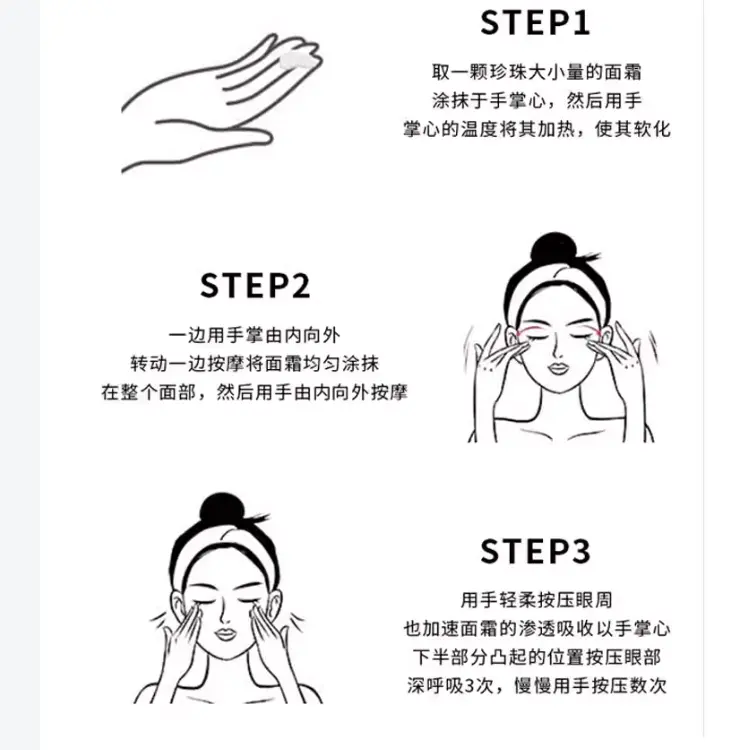 STEP1

取一颗珍珠大小量的面霜
涂抹于手掌心，然后用手
掌心的温度将其加热，使其软化

STEP2

一边用手掌由内向外
转动一边按摩将面霜均匀涂抹
在整个面部，然后用手由内向外按摩

STEP3

用手轻柔按压眼周
也加速面霜的渗透吸收以手掌心
下半部分凸起的位置按压眼部
深呼吸3次，慢慢用手按压数次