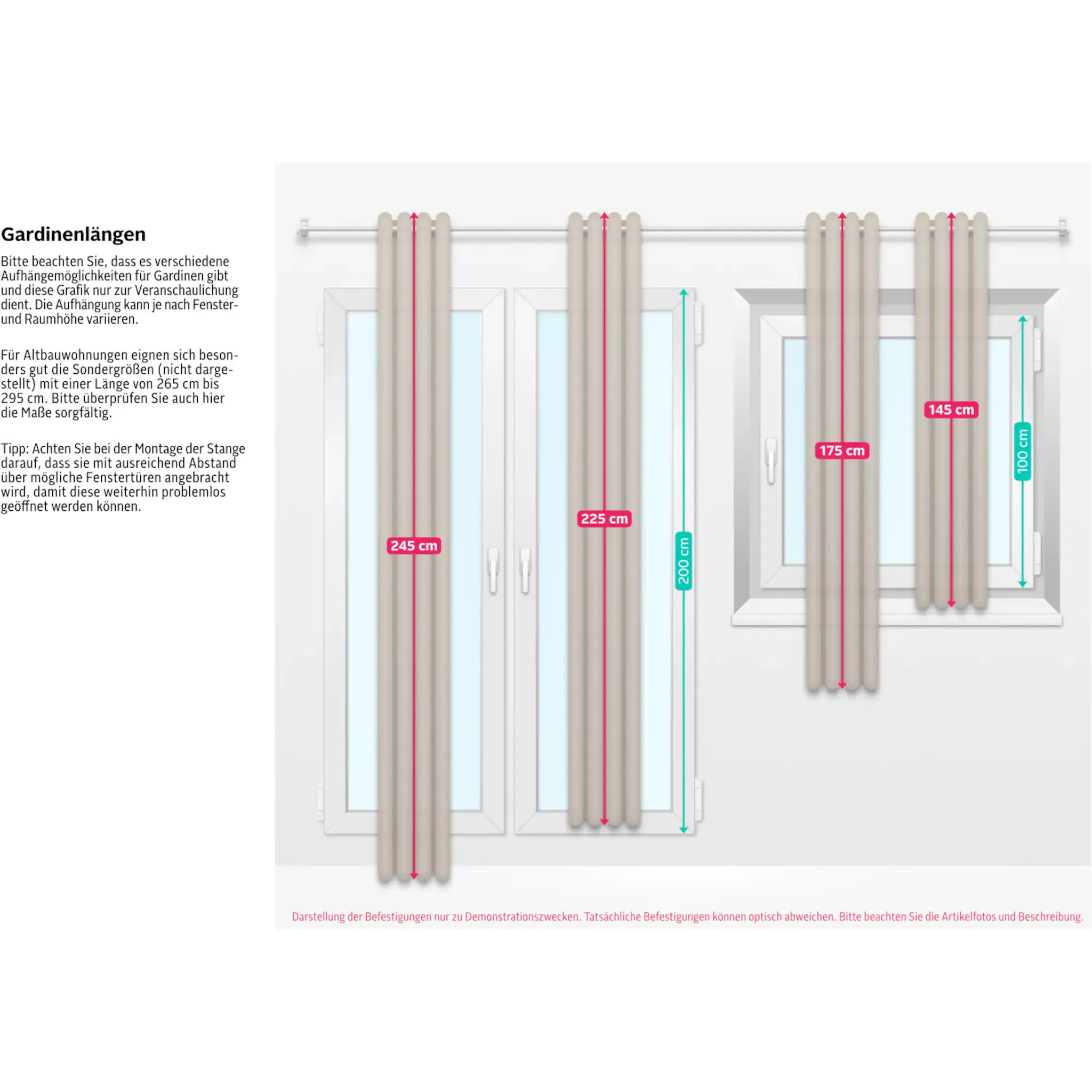 Gardinenlängen

Bitte beachten Sie, dass es verschiedene Aufhängemöglichkeiten für Gardinen gibt und diese Grafik nur zur Veranschaulichung dient. Die Aufhängung kann je nach Fenster- und Raumhöhe variieren.

Für Altbauwohnungen eignen sich besonders gut die Sondergrößen (nicht dargestellt) mit einer Länge von 265 cm bis 295 cm. Bitte überprüfen Sie auch hier die Maße sorgfältig.

Tipp: Achten Sie bei der Montage der Stange darauf, dass sie mit ausreichend Abstand über mögliche Fenstertüren angebracht wird, damit diese weiterhin problemlos geöffnet werden können.

245 cm

225 cm

200 cm

175 cm

145 cm

100 cm

Darstellung der Befestigungen nur zu Demonstrationszwecken. Tatsächliche Befestigungen können optisch abweichen. Bitte beachten Sie die Artikelfotos und Beschreibung.