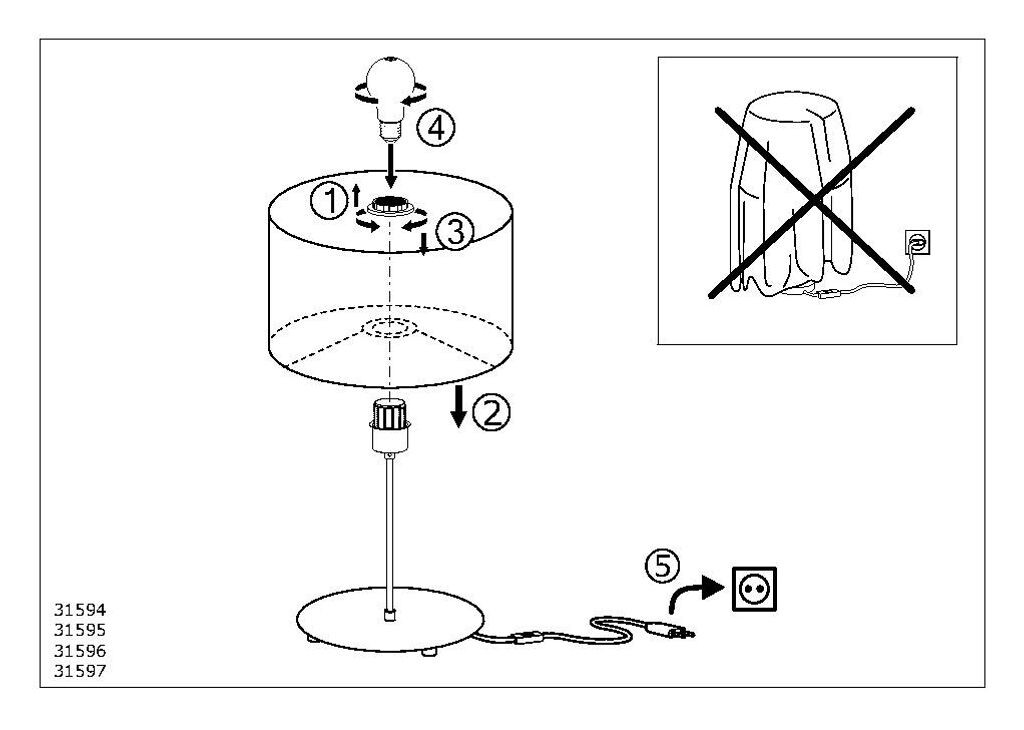 ④
①
③
②
⑤
31594
31595
31596
31597