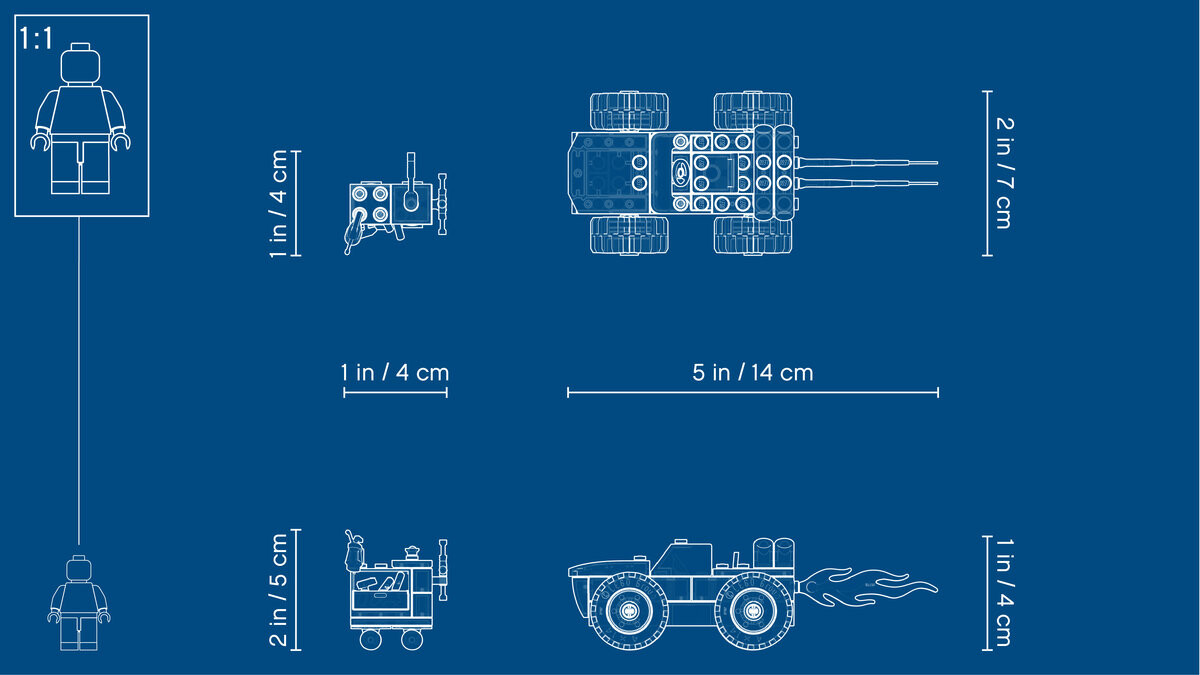 1:1

1 in / 4 cm

2 in / 7 cm

1 in / 4 cm

5 in / 14 cm

2 in / 5 cm

1 in / 4 cm