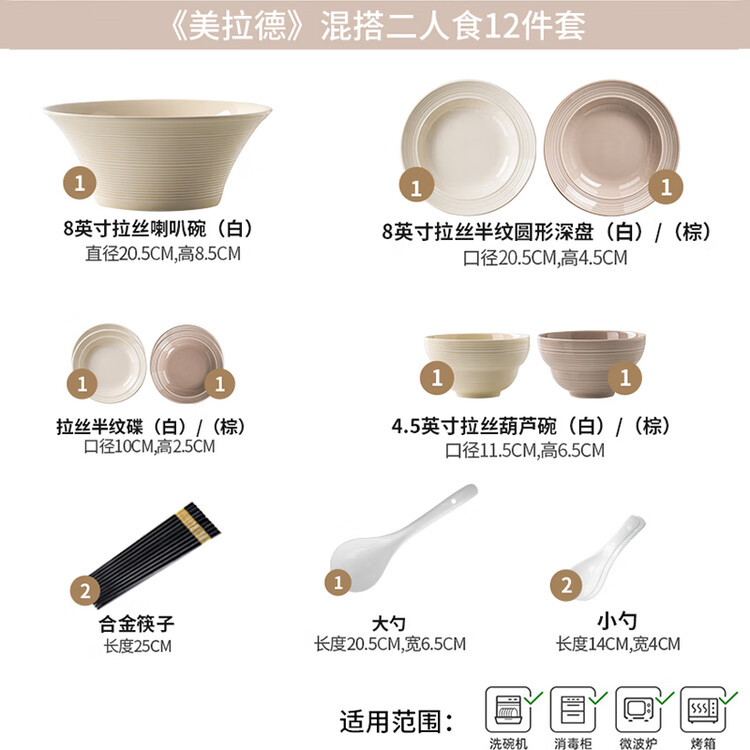 《美拉德》混搭二人食12件套

1
8英寸拉丝喇叭碗（白）
直径20.5CM,高8.5CM

1 1
8英寸拉丝半纹圆形深盘（白）/（棕）
口径20.5CM,高4.5CM

1 1
拉丝半纹碟（白）/（棕）
口径10CM,高2.5CM

1 1
4.5英寸拉丝葫芦碗（白）/（棕）
口径11.5CM,高6.5CM

2
合金筷子
长度25CM

1
大勺
长度20.5CM,宽6.5CM

2
小勺
长度14CM,宽4CM

适用范围：
洗碗机 消毒柜 微波炉 烤箱