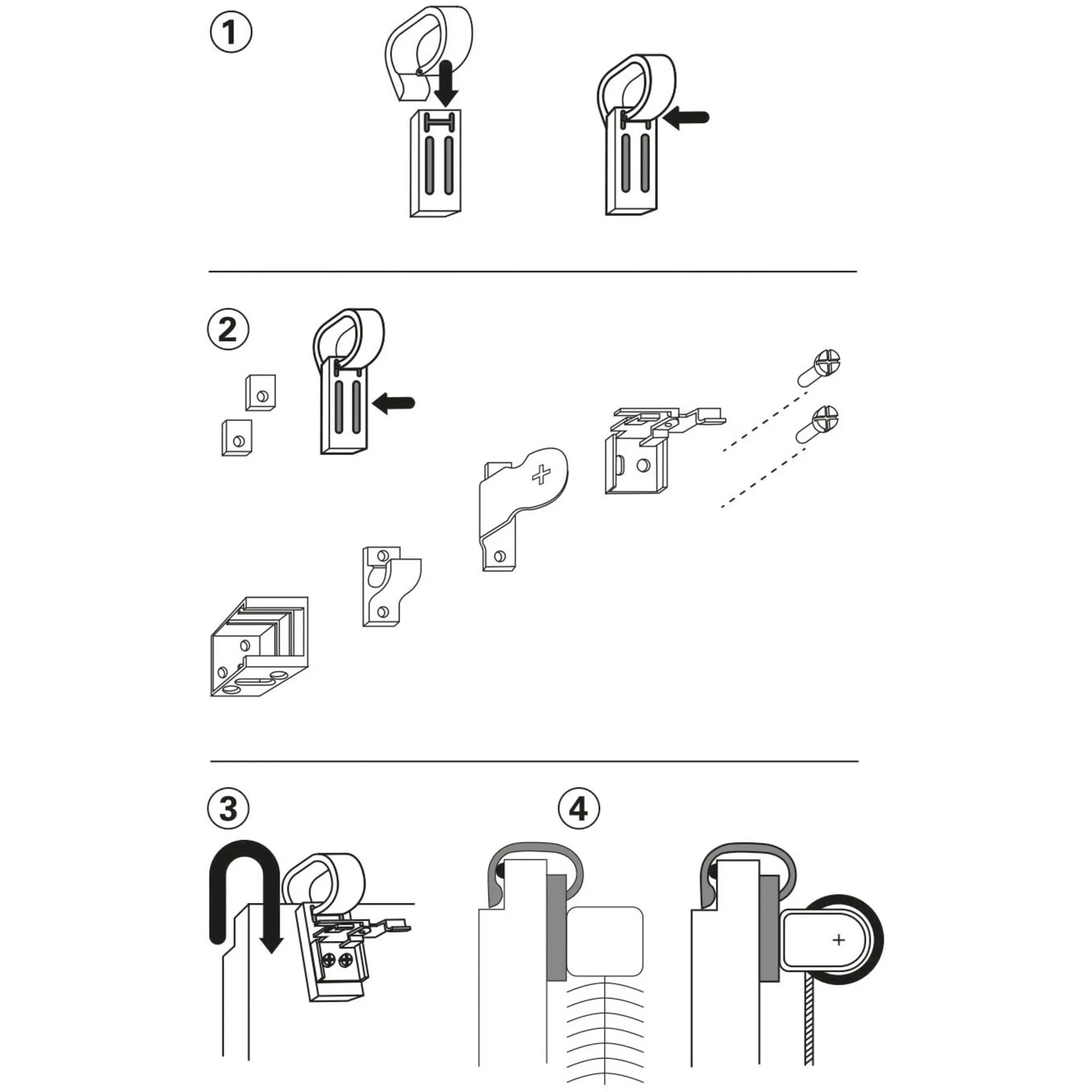 1

2

3

4