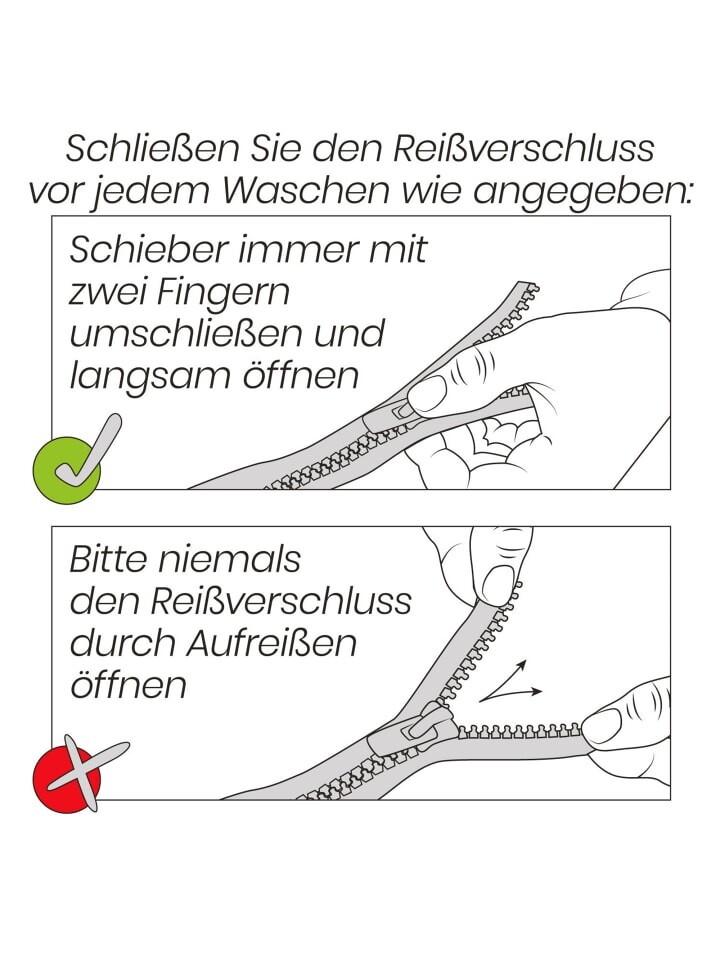 Schließen Sie den Reißverschluss vor jedem Waschen wie angegeben:

Schieber immer mit zwei Fingern umschließen und langsam öffnen

Bitte niemals den Reißverschluss durch Aufreißen öffnen