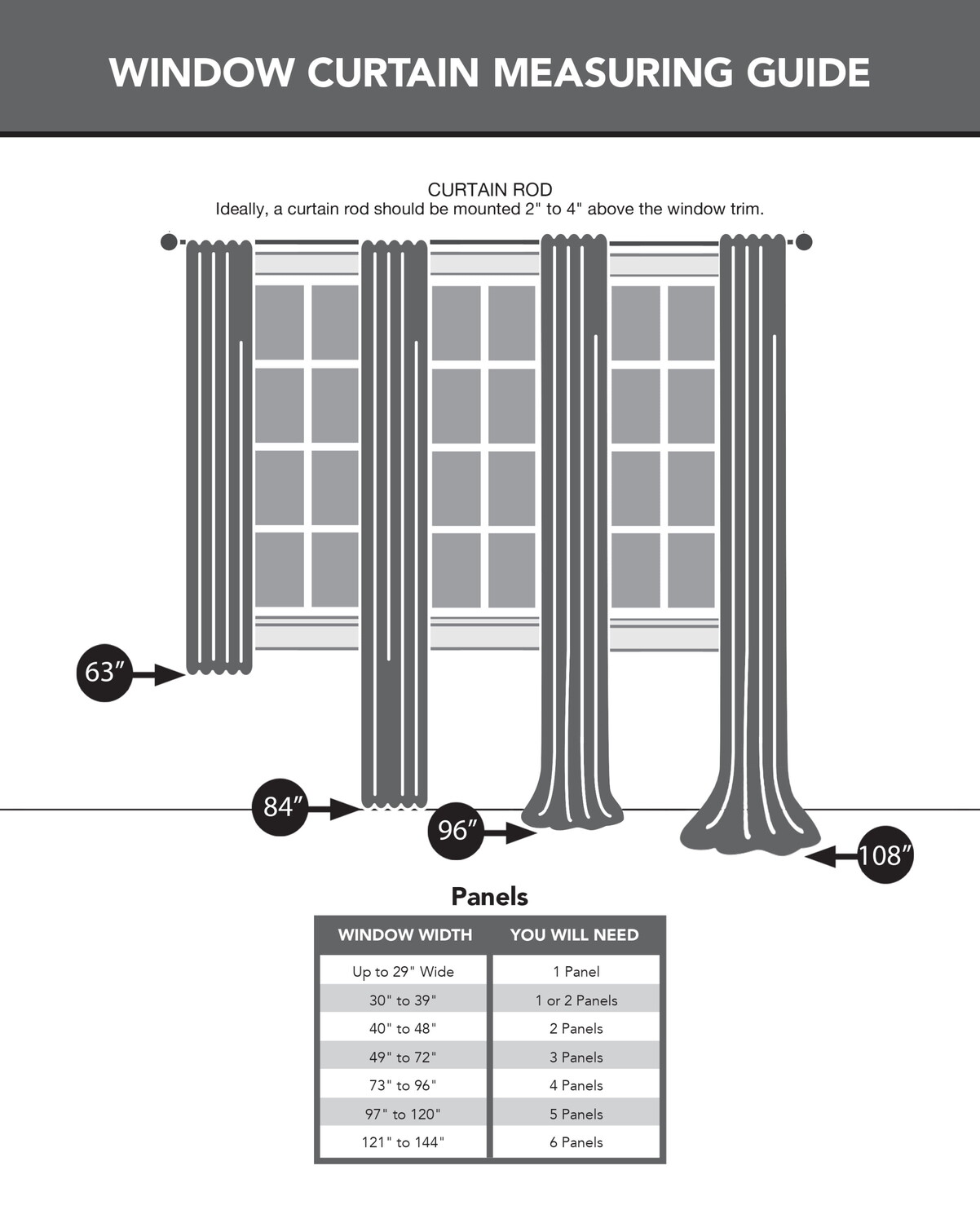 WINDOW CURTAIN MEASURING GUIDE

CURTAIN ROD
Ideally, a curtain rod should be mounted 2" to 4" above the window trim.

63″

84″

96″

108″

Panels

| WINDOW WIDTH | YOU WILL NEED |
|---|---|
| Up to 29" Wide | 1 Panel |
| 30" to 39" | 1 or 2 Panels |
| 40" to 48" | 2 Panels |
| 49" to 72" | 3 Panels |
| 73" to 96" | 4 Panels |
| 97" to 120" | 5 Panels |
| 121" to 144" | 6 Panels |