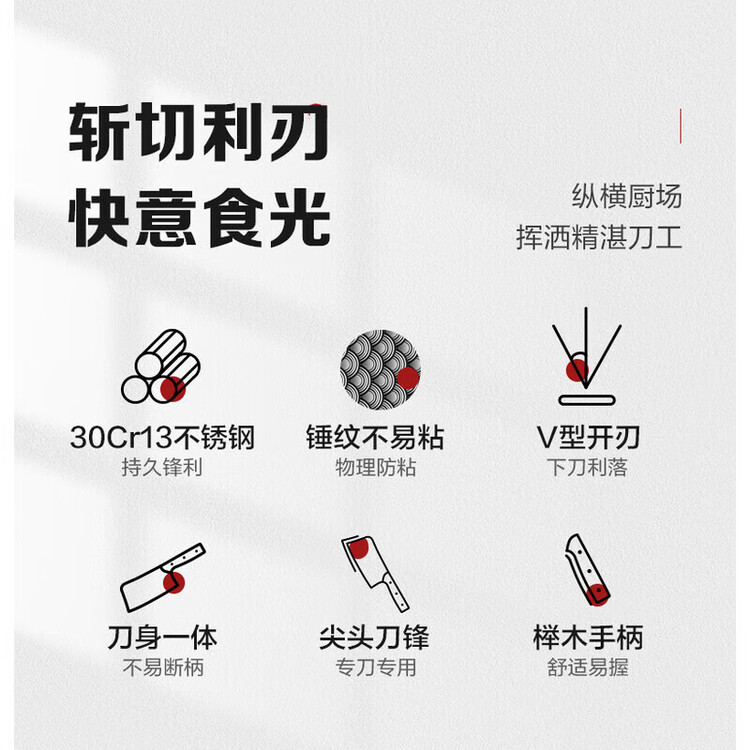 斩切利刃
快意食光

纵横厨场
挥洒精湛刀工

30Cr13不锈钢
持久锋利

锤纹不易粘
物理防粘

V型开刃
下刀利落

刀身一体
不易断柄

尖头刀锋
专刀专用

榉木手柄
舒适易握