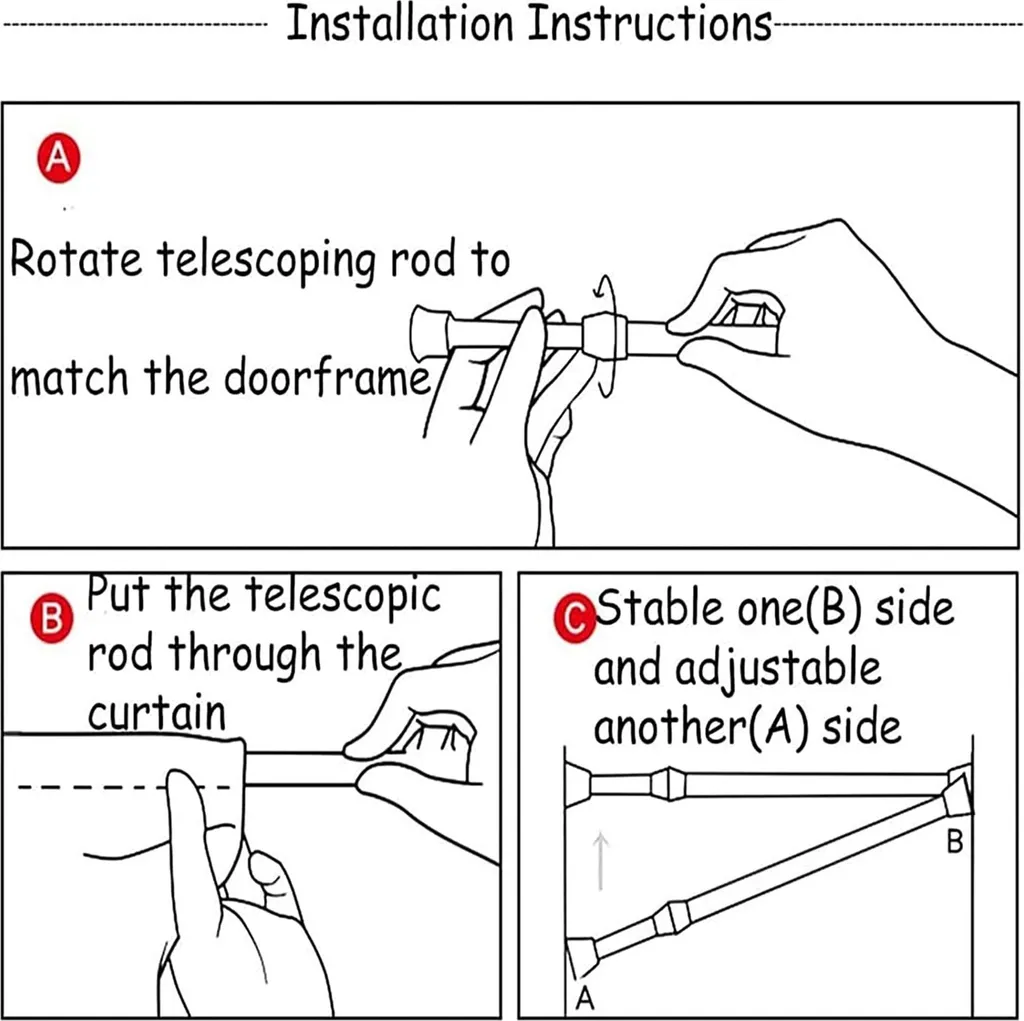 Installation Instructions

A

Rotate telescoping rod to match the doorframe

B Put the telescopic rod through the curtain

C Stable one(B) side and adjustable another(A) side

B

A