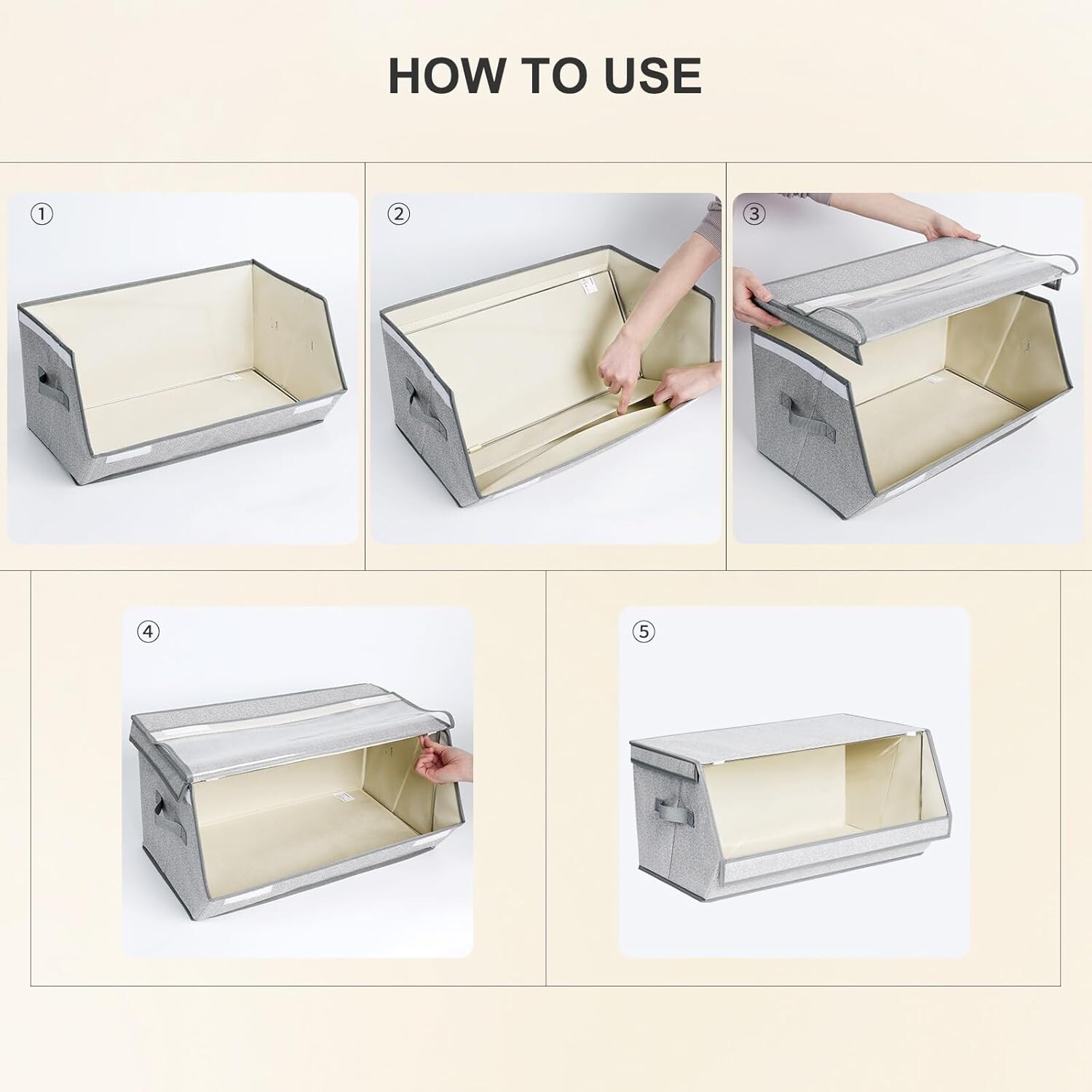 HOW TO USE

①

②

③

④

⑤