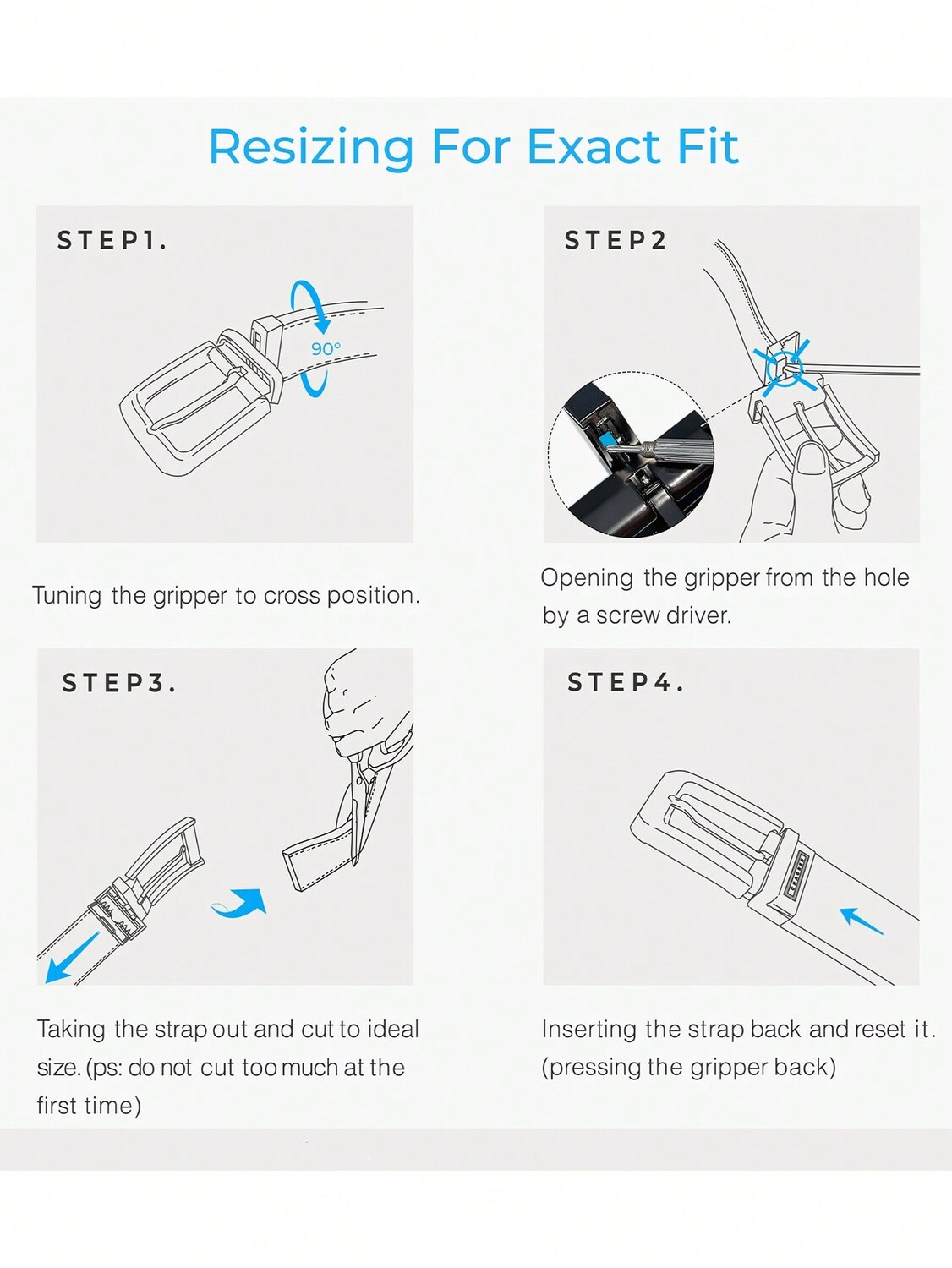 Resizing For Exact Fit

STEP1.

90°

Tuning the gripper to cross position.

STEP2

Opening the gripper from the hole by a screw driver.

STEP3.

Taking the strap out and cut to ideal size. (ps: do not cut too much at the first time)

STEP4.

Inserting the strap back and reset it. (pressing the gripper back)