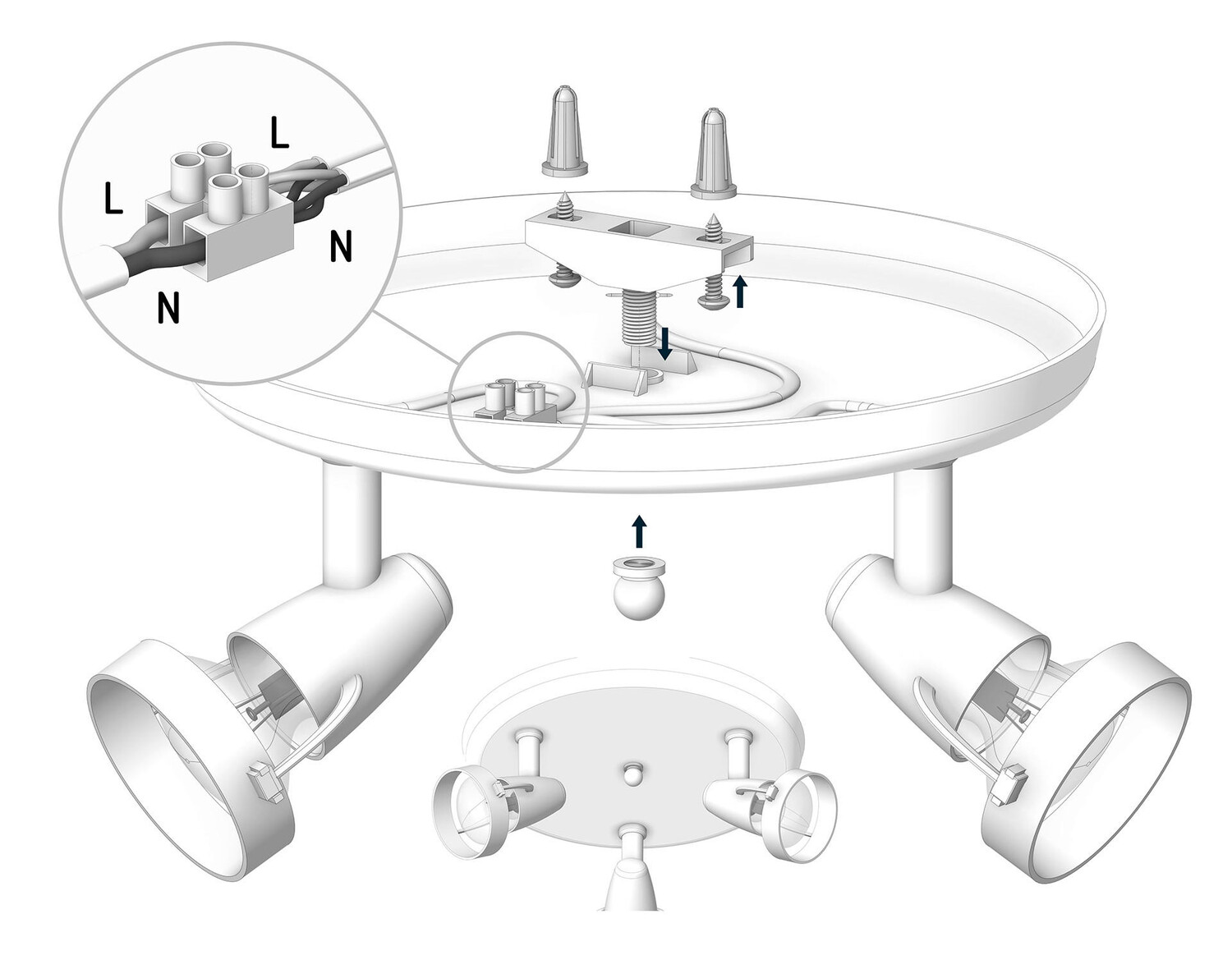 L
L
N
N