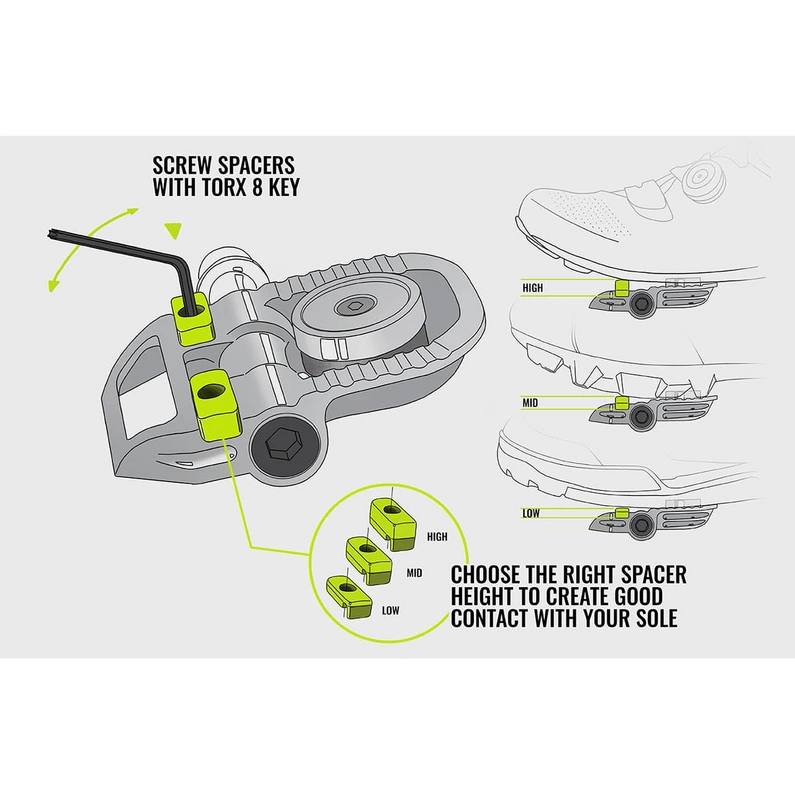 SCREW SPACERS WITH TORX 8 KEY

HIGH

MID

LOW

HIGH

MID

LOW

CHOOSE THE RIGHT SPACER HEIGHT TO CREATE GOOD CONTACT WITH YOUR SOLE