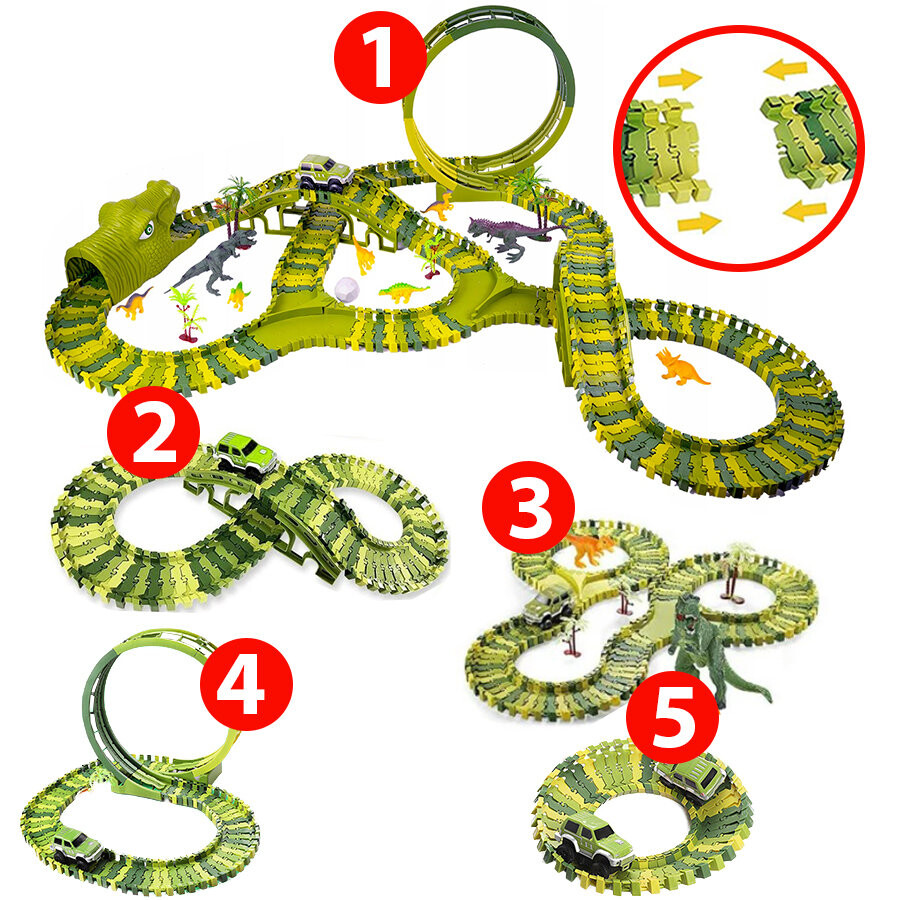 1

2

3

4

5